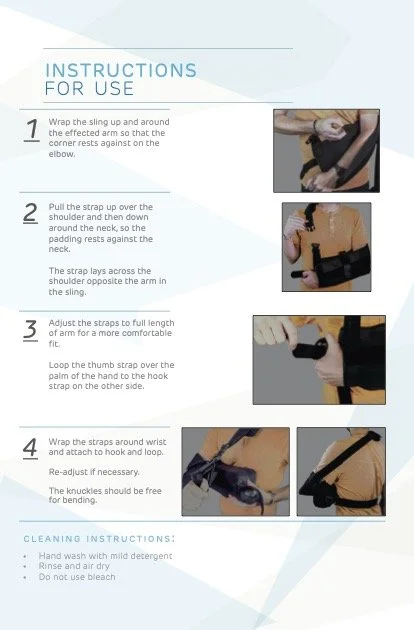 INSTRUCTIONS
FOR USE

1 Wrap the sling up and around the effected arm so that the corner rests against on the elbow.

2 Pull the strap up over the shoulder and then down around the neck, so the padding rests against the neck.

The strap lays across the shoulder opposite the arm in the sling.

3 Adjust the straps to full length of arm for a more comfortable fit.

Loop the thumb strap over the palm of the hand to the hook strap on the other side.

4 Wrap the straps around wrist and attach to hook and loop.

Re-adjust if necessary.

The knuckles should be free for bending.

CLEANING INSTRUCTIONS:

• Hand wash with mild detergent
• Rinse and air dry
• Do not use bleach