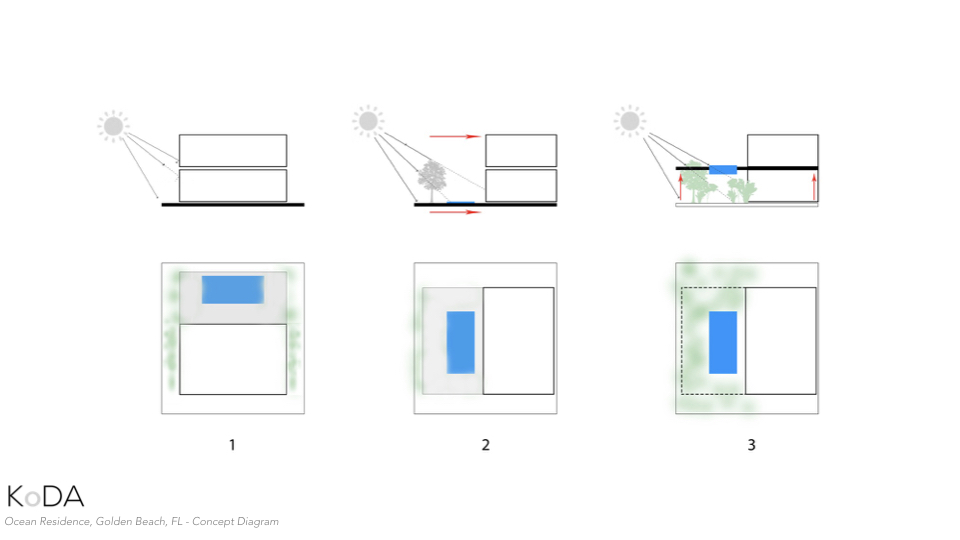 1

2

3

KoDA

Ocean Residence, Golden Beach, FL - Concept Diagram