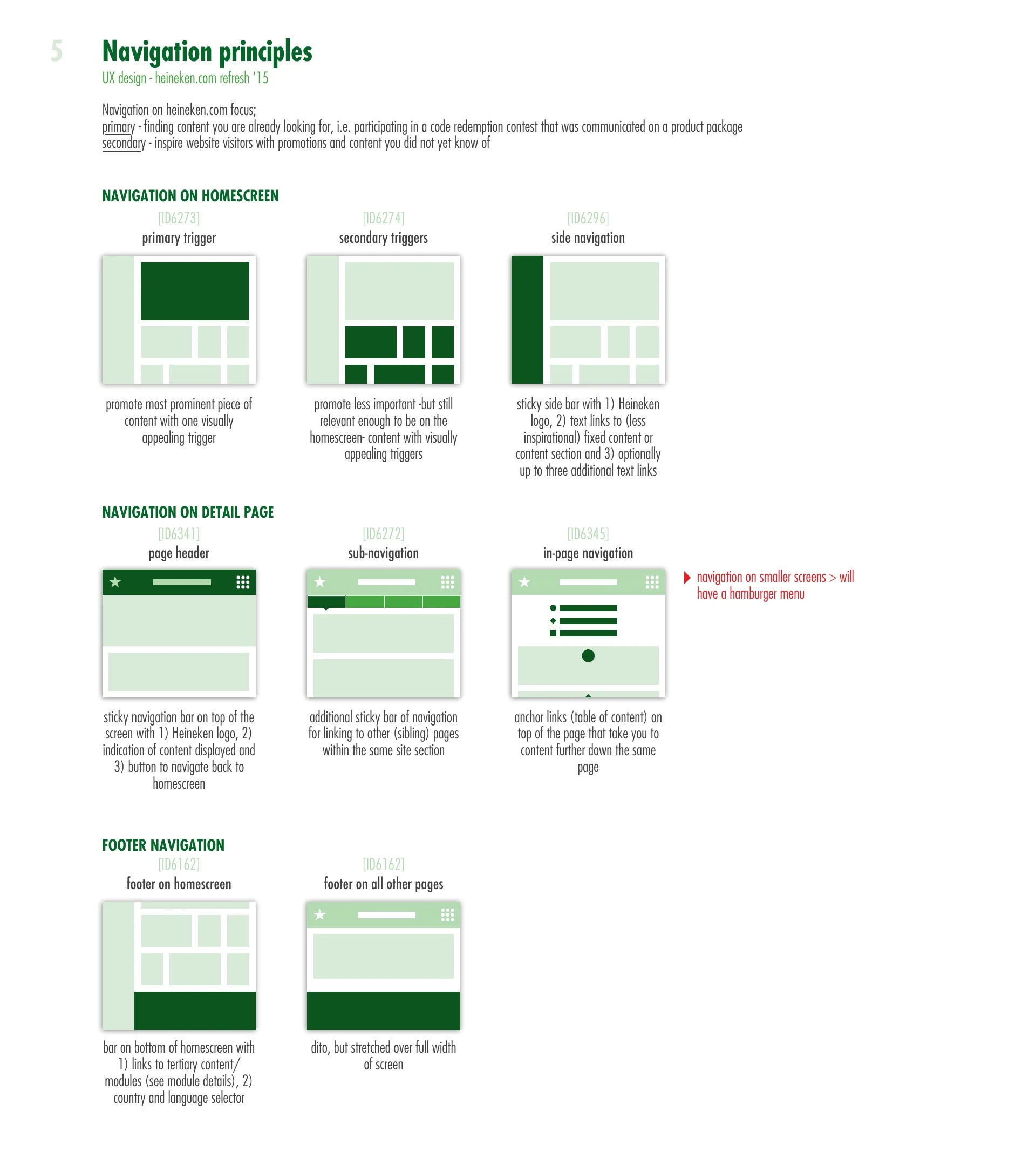 5

Navigation principles
UX design - heineken.com refresh '15

Navigation on heineken.com focus;
primary - finding content you are already looking for, i.e. participating in a code redemption contest that was communicated on a product package
secondary - inspire website visitors with promotions and content you did not yet know of

NAVIGATION ON HOMESCREEN

[ID6273]
primary trigger

promote most prominent piece of content with one visually appealing trigger

[ID6274]
secondary triggers

promote less important -but still relevant enough to be on the homescreen- content with visually appealing triggers

[ID6296]
side navigation

sticky side bar with 1) Heineken logo, 2) text links to (less inspirational) fixed content or content section and 3) optionally up to three additional text links

NAVIGATION ON DETAIL PAGE

[ID6341]
page header

sticky navigation bar on top of the screen with 1) Heineken logo, 2) indication of content displayed and 3) button to navigate back to homescreen

[ID6272]
sub-navigation

additional sticky bar of navigation for linking to other (sibling) pages within the same site section

[ID6345]
in-page navigation

anchor links (table of content) on top of the page that take you to content further down the same page

navigation on smaller screens > will have a hamburger menu

FOOTER NAVIGATION

[ID6162]
footer on homescreen

bar on bottom of homescreen with 1) links to tertiary content/ modules (see module details), 2) country and language selector

[ID6162]
footer on all other pages

dito, but stretched over full width of screen