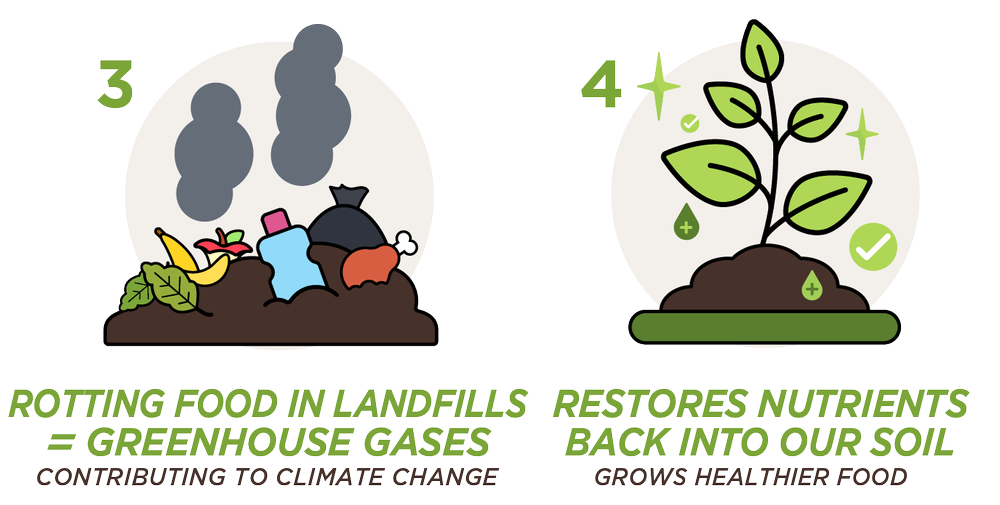 3

ROTTING FOOD IN LANDFILLS = GREENHOUSE GASES
CONTRIBUTING TO CLIMATE CHANGE

4

RESTORES NUTRIENTS BACK INTO OUR SOIL
GROWS HEALTHIER FOOD