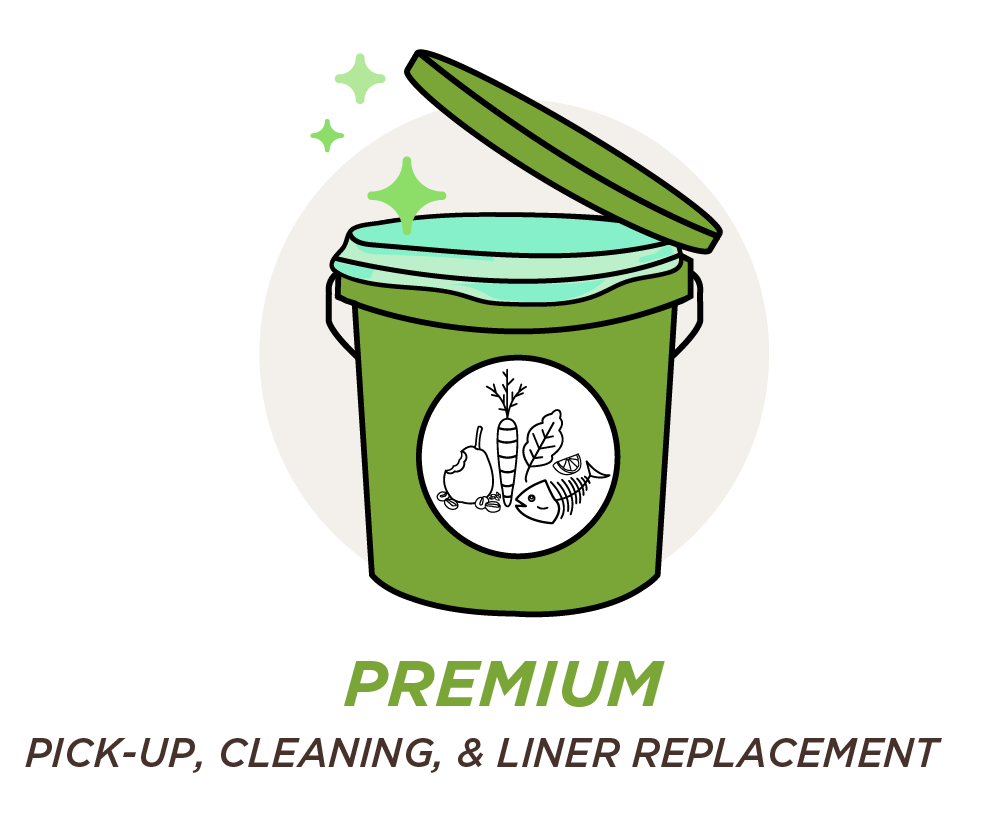 PREMIUM

PICK-UP, CLEANING, & LINER REPLACEMENT