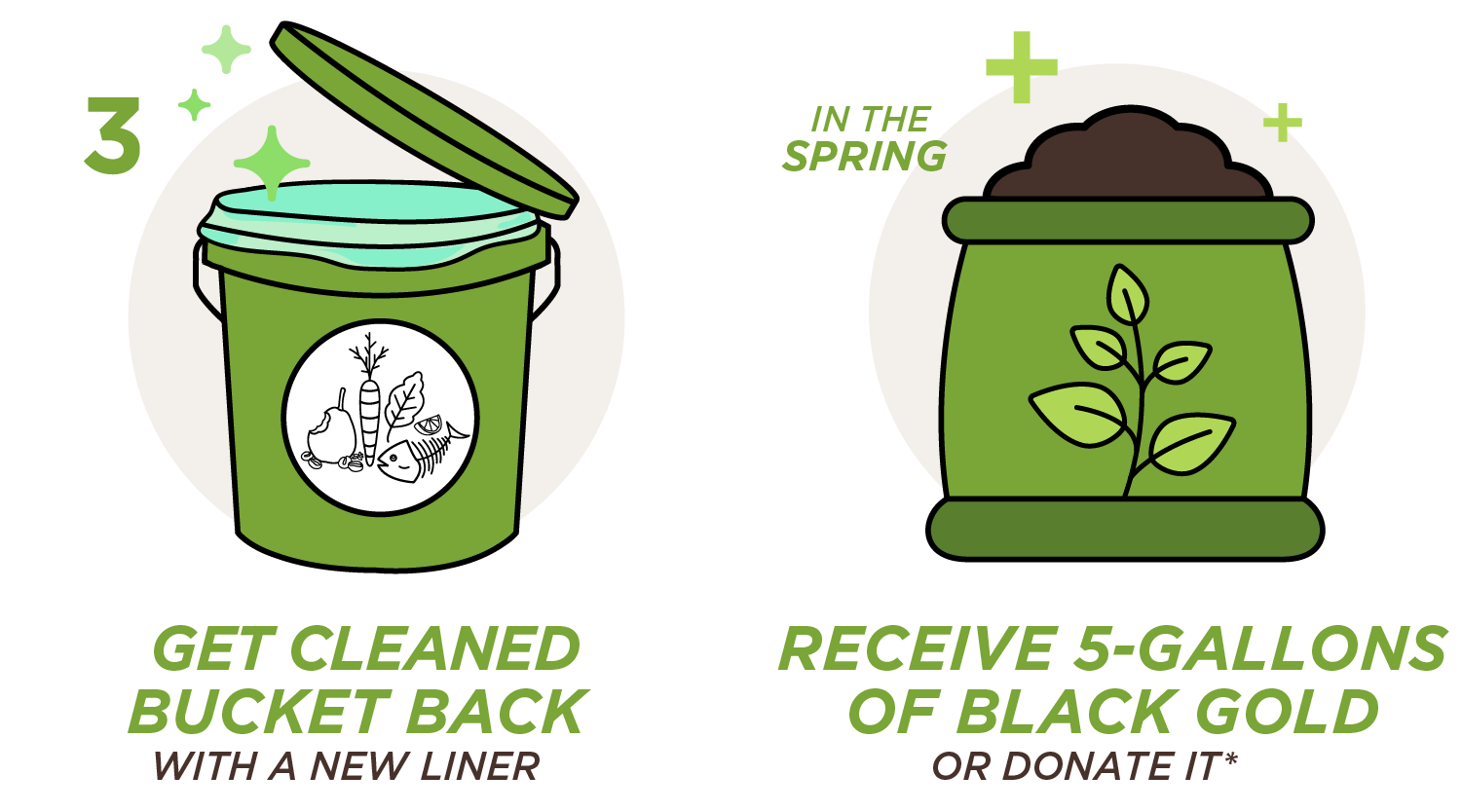 3

GET CLEANED BUCKET BACK
WITH A NEW LINER

IN THE SPRING

RECEIVE 5-GALLONS OF BLACK GOLD
OR DONATE IT*