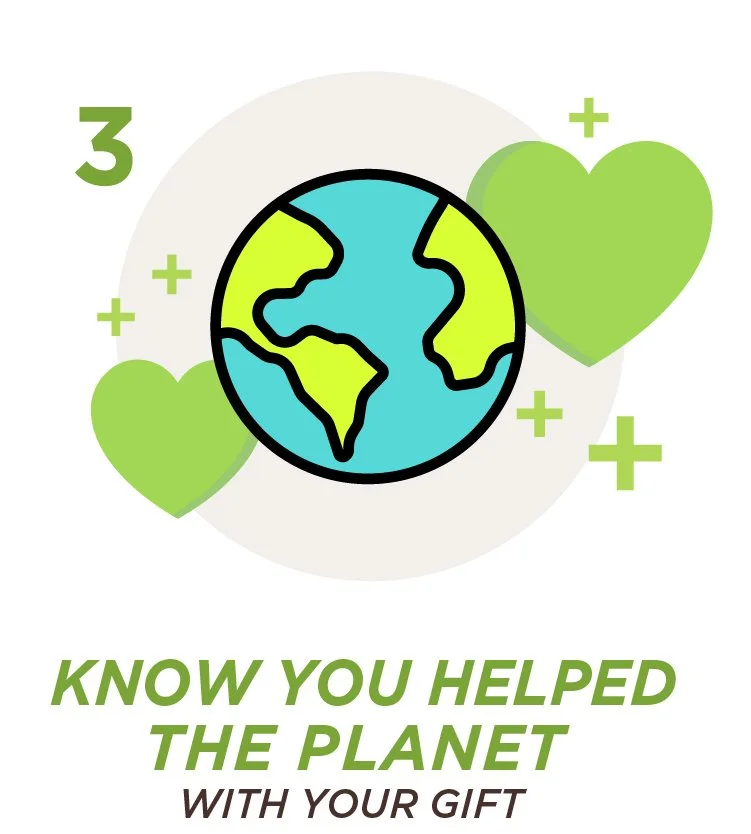 3

KNOW YOU HELPED THE PLANET
WITH YOUR GIFT