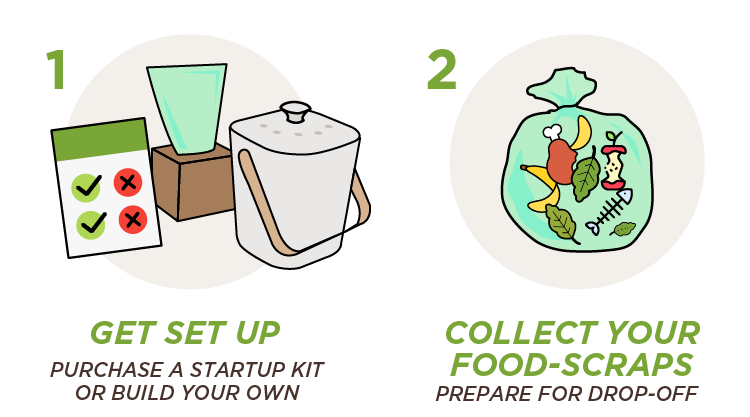 1

GET SET UP

PURCHASE A STARTUP KIT OR BUILD YOUR OWN

2

COLLECT YOUR FOOD-SCRAPS

PREPARE FOR DROP-OFF