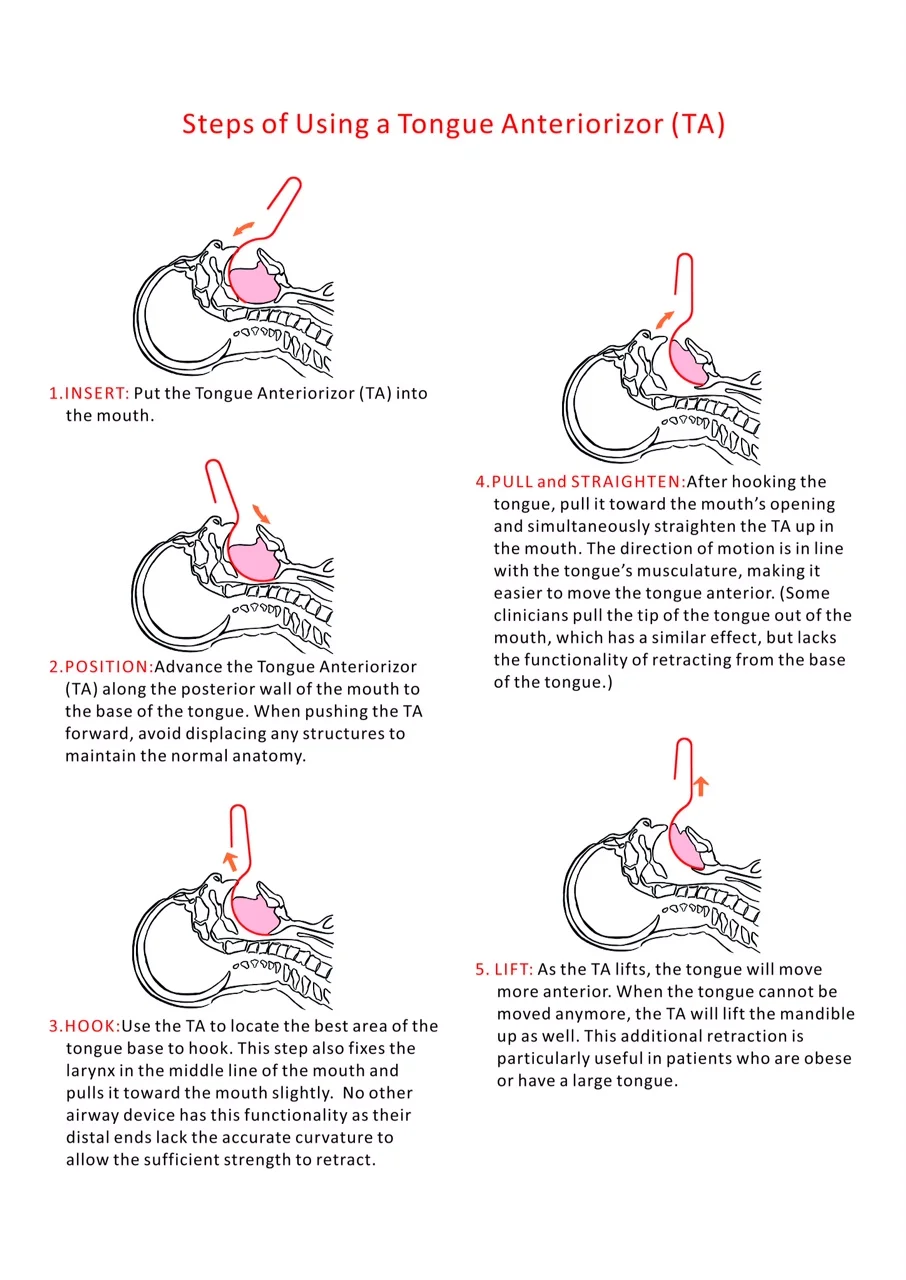 Steps of Using a Tongue Anteriorizor (TA)

1.INSERT: Put the Tongue Anteriorizor (TA) into the mouth.

2.POSITION:Advance the Tongue Anteriorizor (TA) along the posterior wall of the mouth to the base of the tongue. When pushing the TA forward, avoid displacing any structures to maintain the normal anatomy.

3.HOOK:Use the TA to locate the best area of the tongue base to hook. This step also fixes the larynx in the middle line of the mouth and pulls it toward the mouth slightly. No other airway device has this functionality as their distal ends lack the accurate curvature to allow the sufficient strength to retract.

4.PULL and STRAIGHTEN:After hooking the tongue, pull it toward the mouth's opening and simultaneously straighten the TA up in the mouth. The direction of motion is in line with the tongue's musculature, making it easier to move the tongue anterior. (Some clinicians pull the tip of the tongue out of the mouth, which has a similar effect, but lacks the functionality of retracting from the base of the tongue.)

5. LIFT: As the TA lifts, the tongue will move more anterior. When the tongue cannot be moved anymore, the TA will lift the mandible up as well. This additional retraction is particularly useful in patients who are obese or have a large tongue.