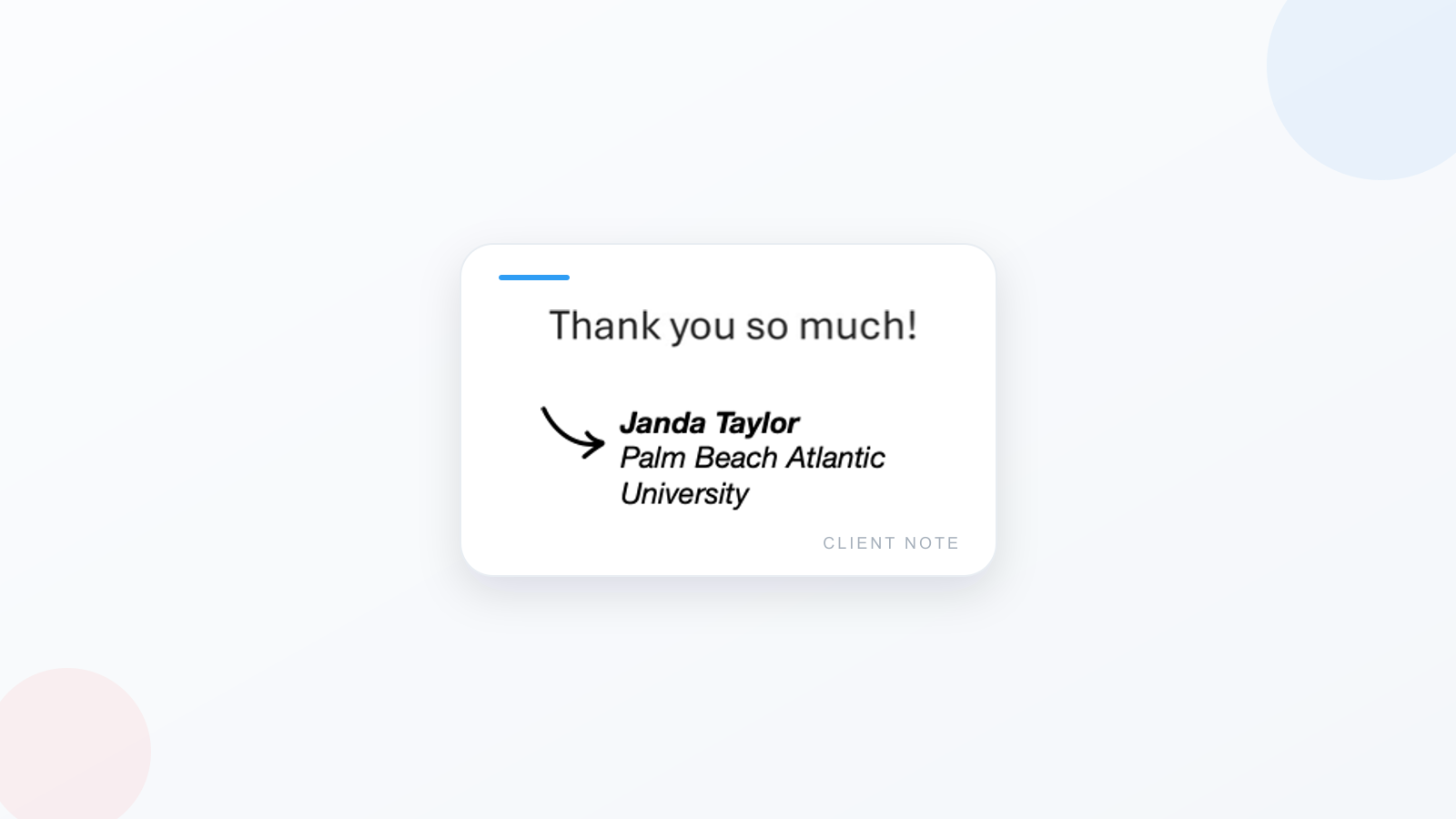 Thank you so much!

Janda Taylor
Palm Beach Atlantic University

CLIENT NOTE