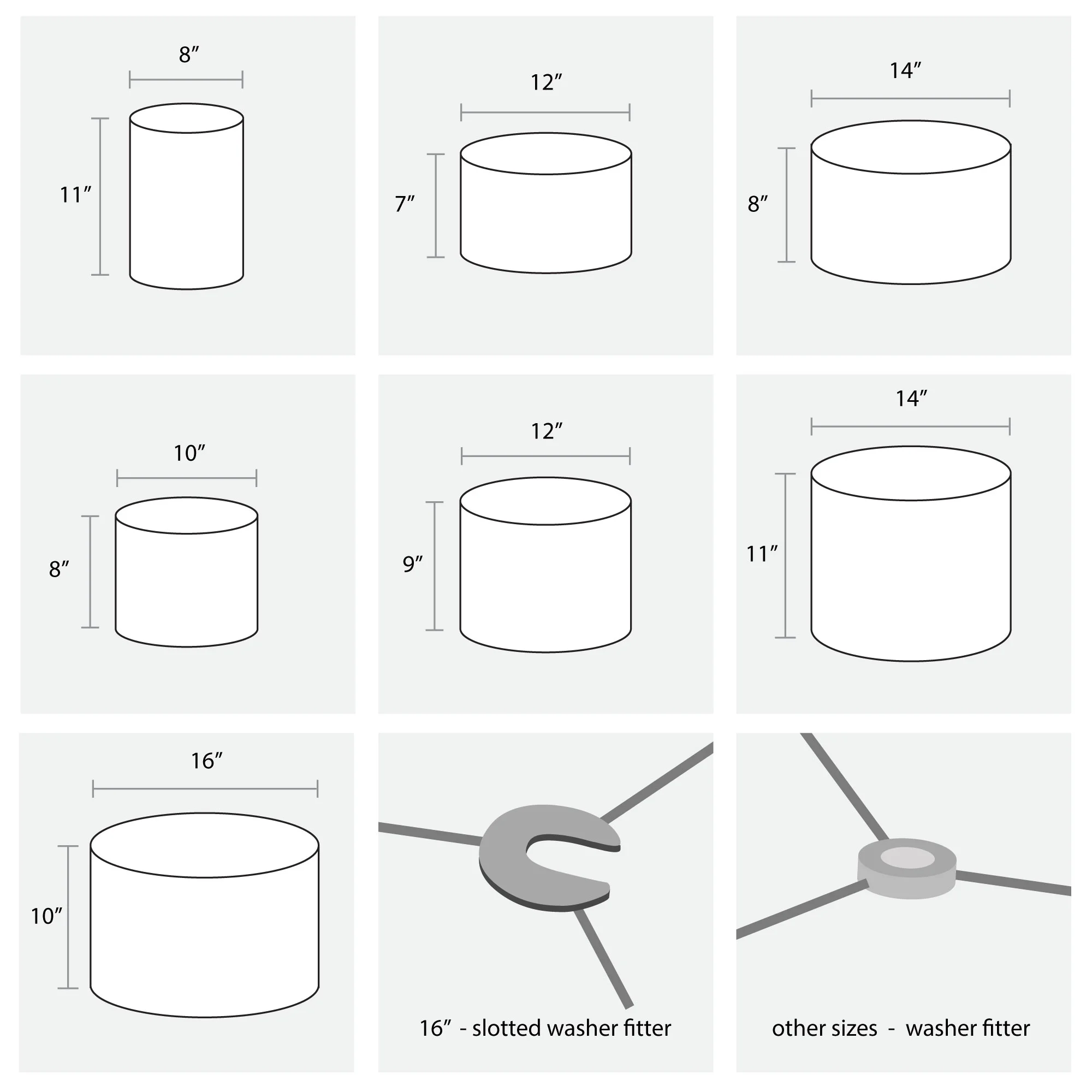 8″
11″

12″
7″

14″
8″

10″
8″

12″
9″

14″
11″

16″
10″

16″ - slotted washer fitter

other sizes - washer fitter