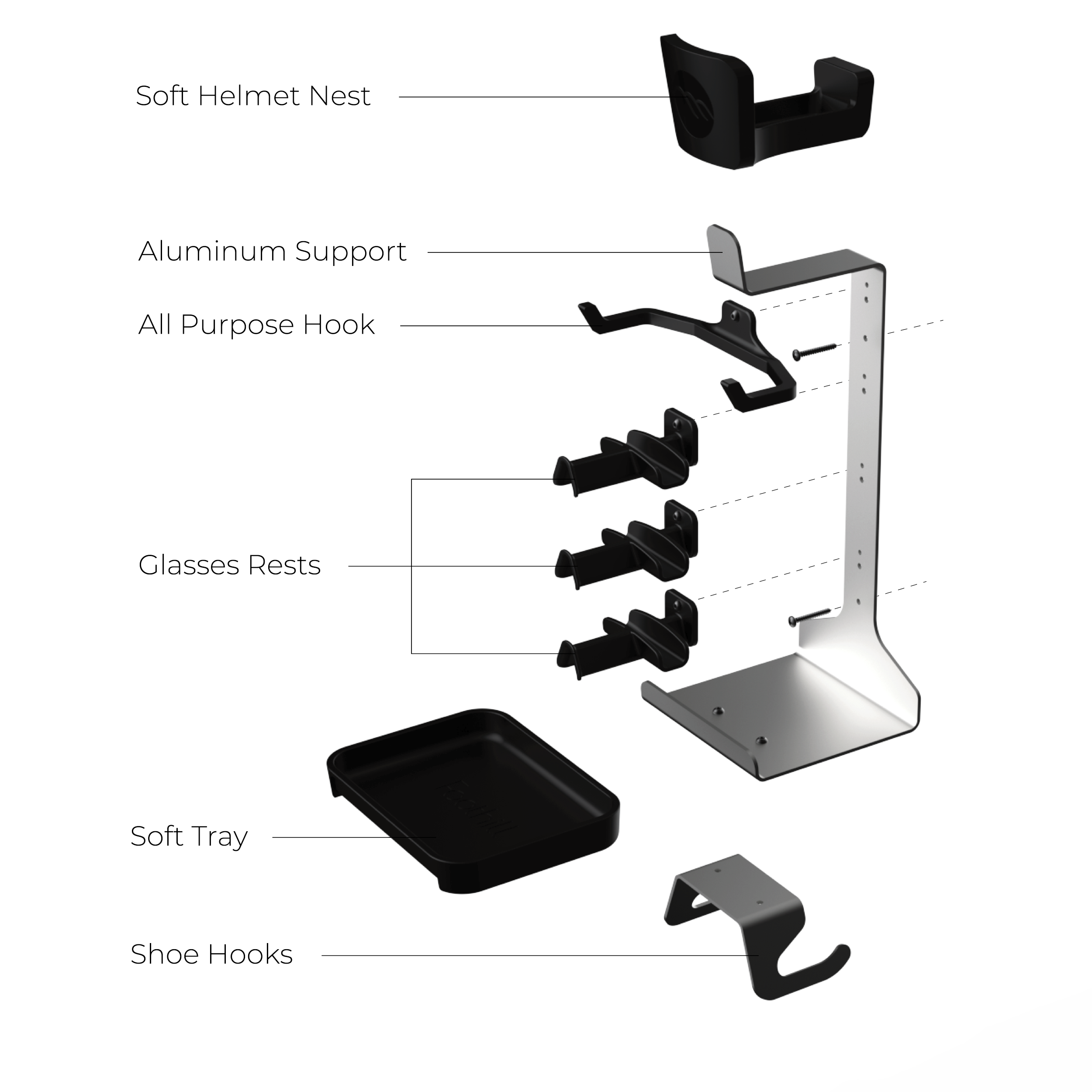 Soft Helmet Nest

Aluminum Support

All Purpose Hook

Glasses Rests

Soft Tray

Shoe Hooks