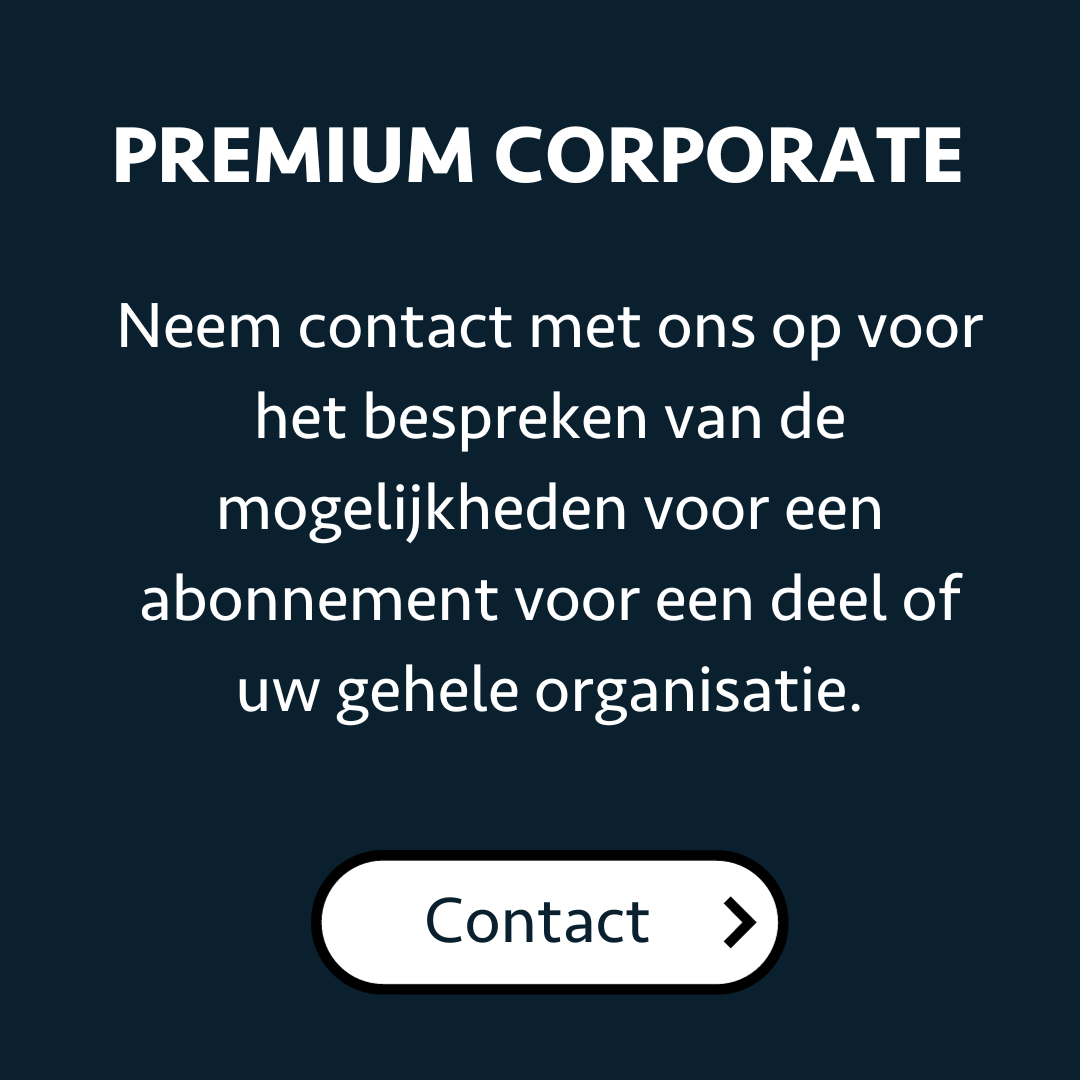 PREMIUM CORPORATE

Neem contact met ons op voor het bespreken van de mogelijkheden voor een abonnement voor een deel of uw gehele organisatie.

Contact