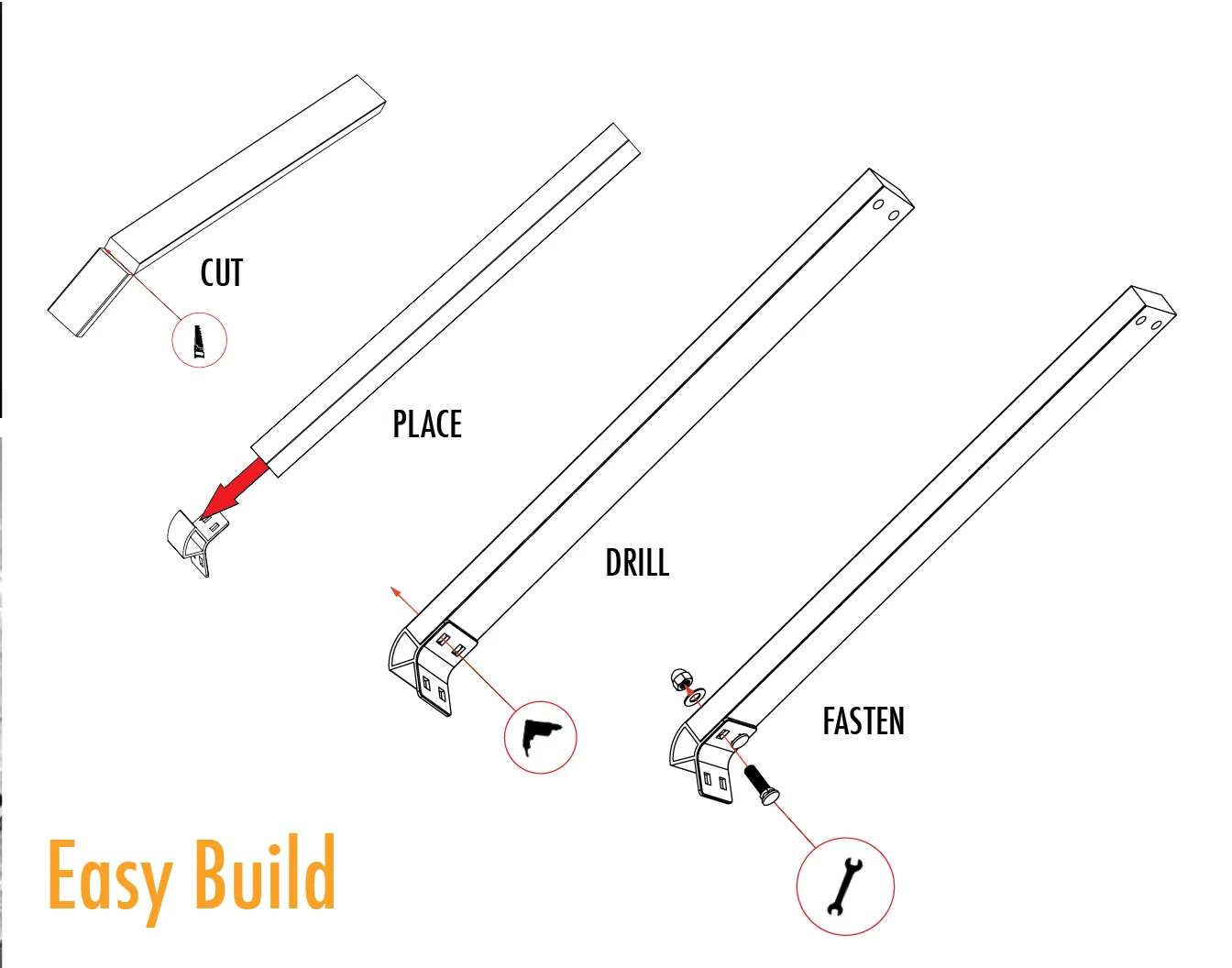 CUT

PLACE

DRILL

FASTEN

Easy Build