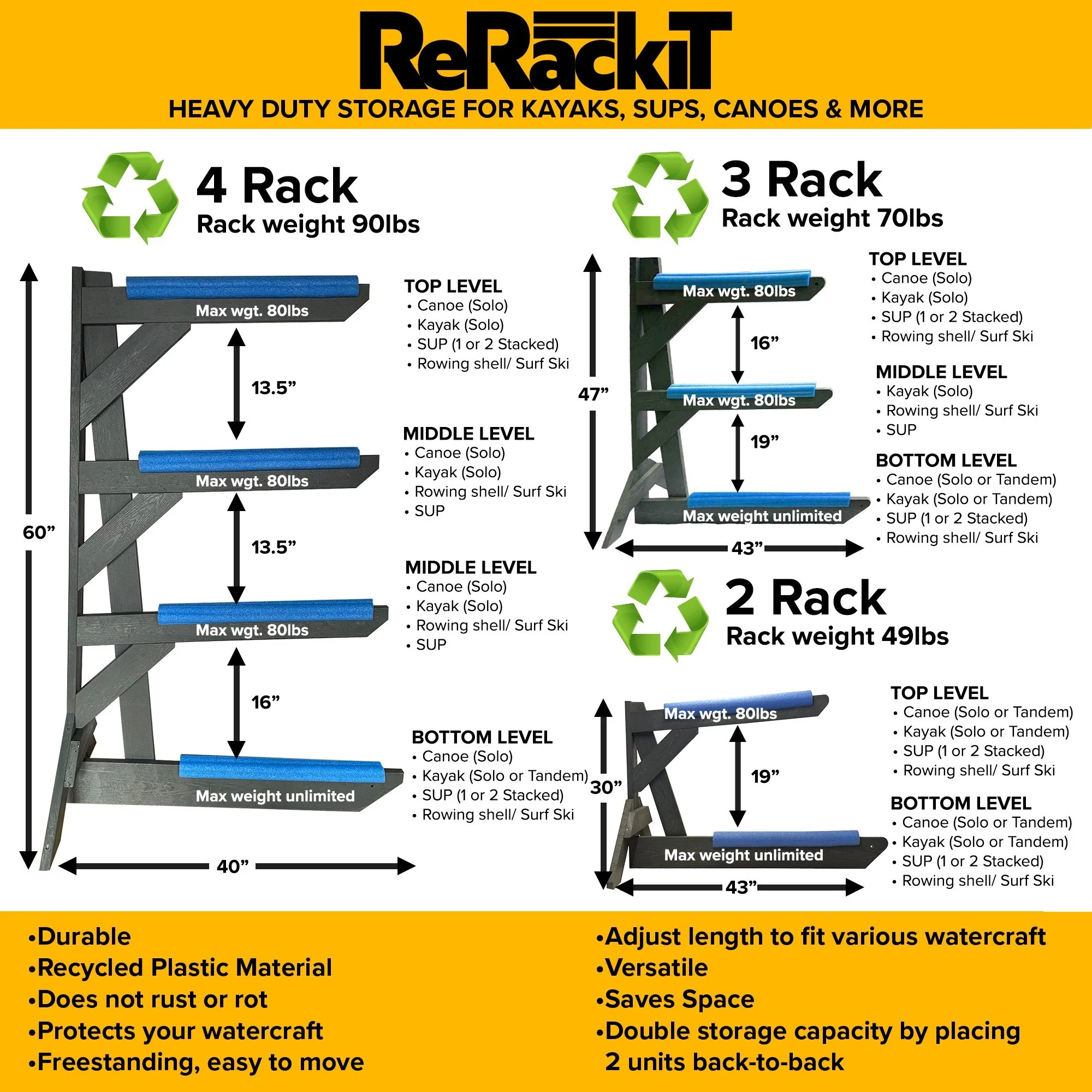 ReRackiT
HEAVY DUTY STORAGE FOR KAYAKS, SUPS, CANOES & MORE

4 Rack
Rack weight 90lbs

60”
Max wgt. 80lbs
13.5”
Max wgt. 80lbs
13.5”
Max wgt. 80lbs
16”
Max weight unlimited
40”

TOP LEVEL
• Canoe (Solo)
• Kayak (Solo)
• SUP (1 or 2 Stacked)
• Rowing shell/ Surf Ski

MIDDLE LEVEL
• Canoe (Solo)
• Kayak (Solo)
• Rowing shell/ Surf Ski
• SUP

MIDDLE LEVEL
• Canoe (Solo)
• Kayak (Solo)
• Rowing shell/ Surf Ski
• SUP

BOTTOM LEVEL
• Canoe (Solo)
• Kayak (Solo or Tandem)
• SUP (1 or 2 Stacked)
• Rowing shell/ Surf Ski

3 Rack
Rack weight 70lbs

47”
Max wgt. 80lbs
16”
Max wgt. 80lbs
19”
Max weight unlimited
43”

TOP LEVEL
• Canoe (Solo)
• Kayak (Solo)
• SUP (1 or 2 Stacked)
• Rowing shell/ Surf Ski

MIDDLE LEVEL
• Kayak (Solo)
• Rowing shell/ Surf Ski
• SUP

BOTTOM LEVEL
• Canoe (Solo or Tandem)
• Kayak (Solo or Tandem)
• SUP (1 or 2 Stacked)
• Rowing shell/ Surf Ski

2 Rack
Rack weight 49lbs

30”
Max wgt. 80lbs
19”
Max weight unlimited
43”

TOP LEVEL
• Canoe (Solo or Tandem)
• Kayak (Solo or Tandem)
• SUP (1 or 2 Stacked)
• Rowing shell/ Surf Ski

BOTTOM LEVEL
• Canoe (Solo or Tandem)
• Kayak (Solo or Tandem)
• SUP (1 or 2 Stacked)
• Rowing shell/ Surf Ski

•Durable
•Recycled Plastic Material
•Does not rust or rot
•Protects your watercraft
•Freestanding, easy to move

•Adjust length to fit various watercraft
•Versatile
•Saves Space
•Double storage capacity by placing 2 units back-to-back