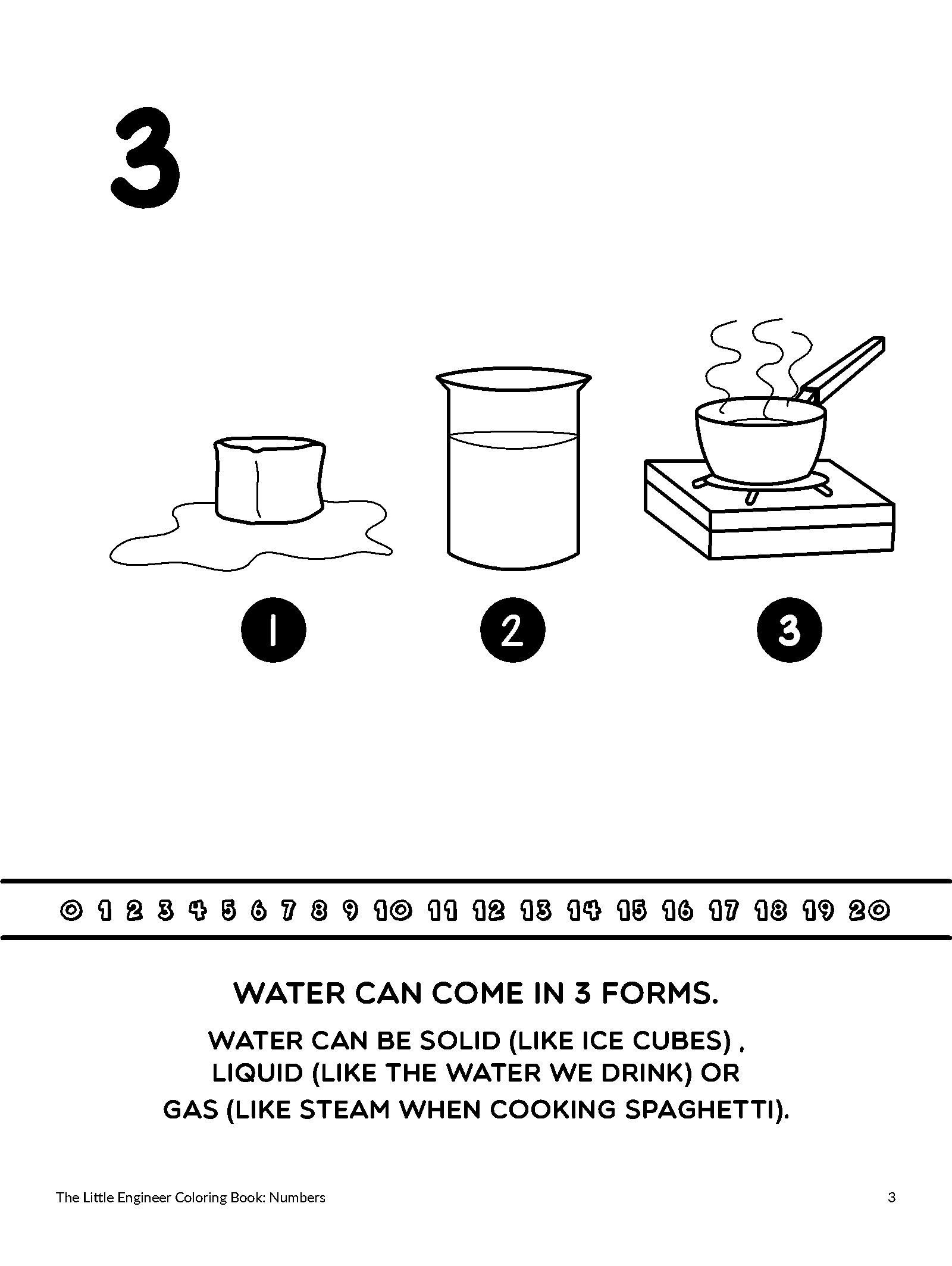 3

1 2 3

0 1 2 3 4 5 6 7 8 9 10 11 12 13 14 15 16 17 18 19 20

WATER CAN COME IN 3 FORMS.

WATER CAN BE SOLID (LIKE ICE CUBES) , LIQUID (LIKE THE WATER WE DRINK) OR GAS (LIKE STEAM WHEN COOKING SPAGHETTI).

The Little Engineer Coloring Book: Numbers

3