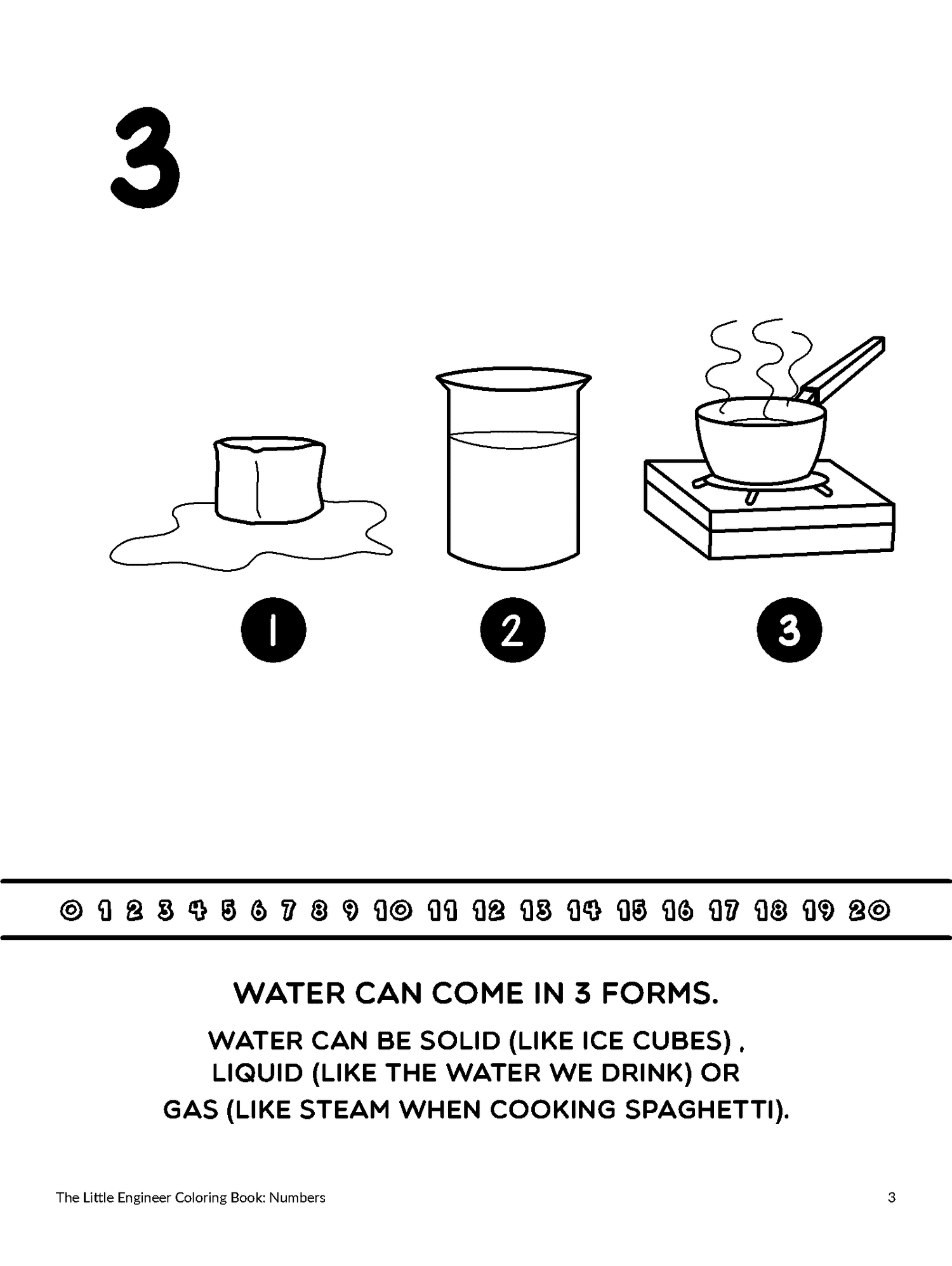 3

1 2 3

0 1 2 3 4 5 6 7 8 9 10 11 12 13 14 15 16 17 18 19 20

WATER CAN COME IN 3 FORMS.

WATER CAN BE SOLID (LIKE ICE CUBES) , LIQUID (LIKE THE WATER WE DRINK) OR GAS (LIKE STEAM WHEN COOKING SPAGHETTI).

The Little Engineer Coloring Book: Numbers

3