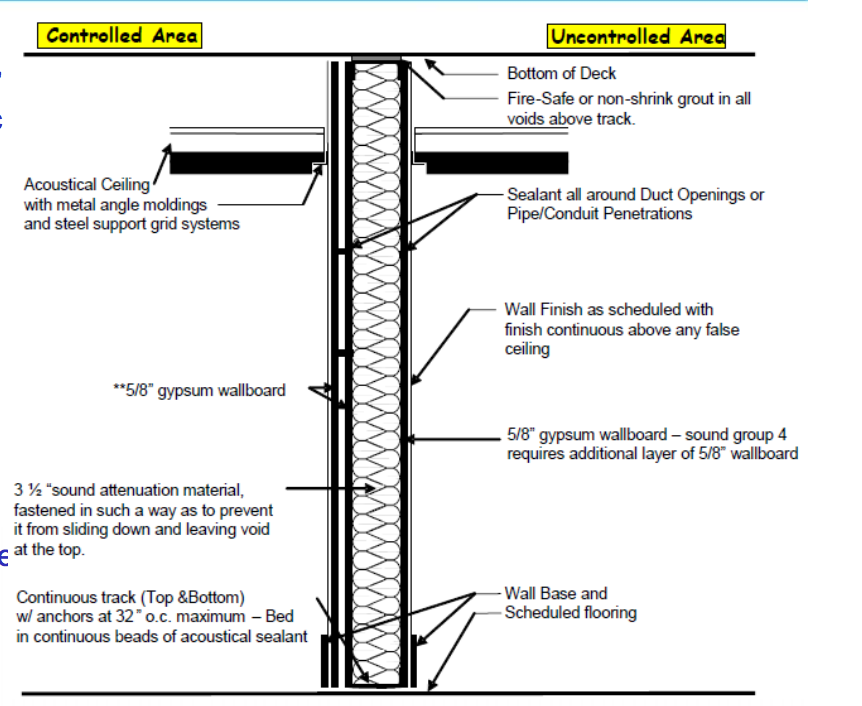 Controlled Area

Uncontrolled Area

Bottom of Deck

Fire-Safe or non-shrink grout in all voids above track.

Acoustical Ceiling with metal angle moldings and steel support grid systems

Sealant all around Duct Openings or Pipe/Conduit Penetrations

Wall Finish as scheduled with finish continuous above any false ceiling

**5/8" gypsum wallboard

5/8" gypsum wallboard – sound group 4 requires additional layer of 5/8" wallboard

3 ½ "sound attenuation material, fastened in such a way as to prevent it from sliding down and leaving void at the top.

Continuous track (Top &Bottom) w/ anchors at 32" o.c. maximum – Bed in continuous beads of acoustical sealant

Wall Base and Scheduled flooring