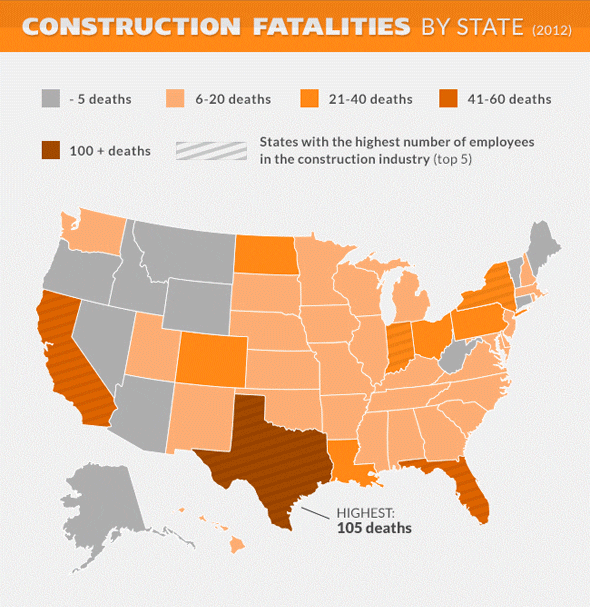 CONSTRUCTION FATALITIES BY STATE (2012)

- 5 deaths
6-20 deaths
21-40 deaths
41-60 deaths
100 + deaths
States with the highest number of employees in the construction industry (top 5)

HIGHEST:
105 deaths