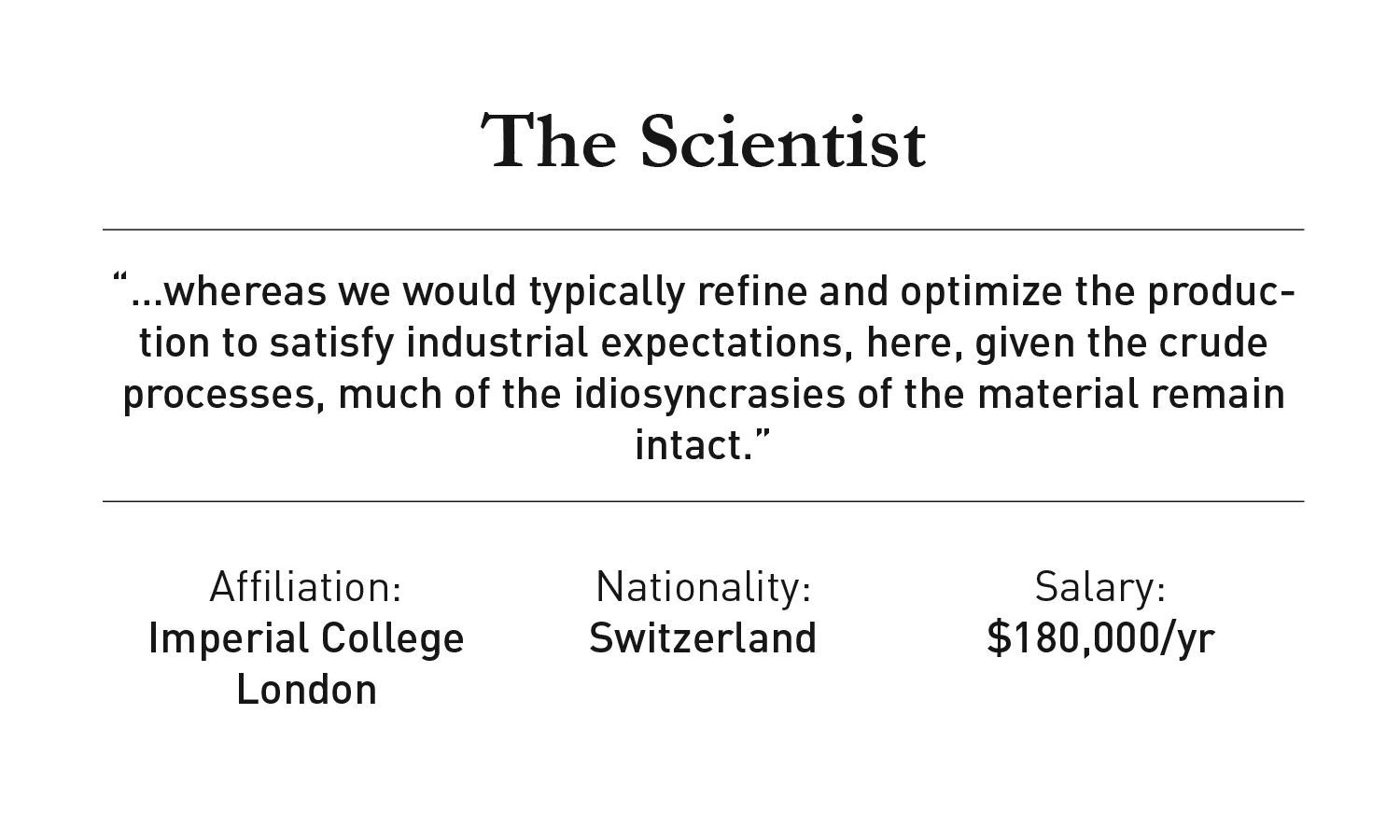 The Scientist

“...whereas we would typically refine and optimize the production to satisfy industrial expectations, here, given the crude processes, much of the idiosyncrasies of the material remain intact.”

Affiliation:
Imperial College London

Nationality:
Switzerland

Salary:
$180,000/yr