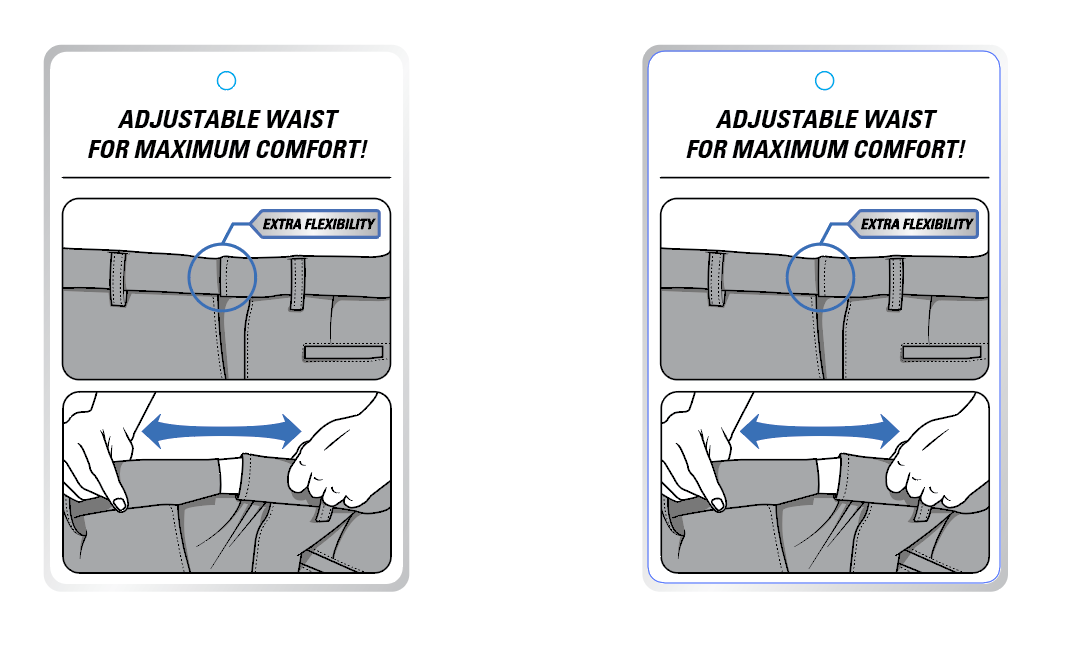 ADJUSTABLE WAIST FOR MAXIMUM COMFORT!

EXTRA FLEXIBILITY

ADJUSTABLE WAIST FOR MAXIMUM COMFORT!

EXTRA FLEXIBILITY