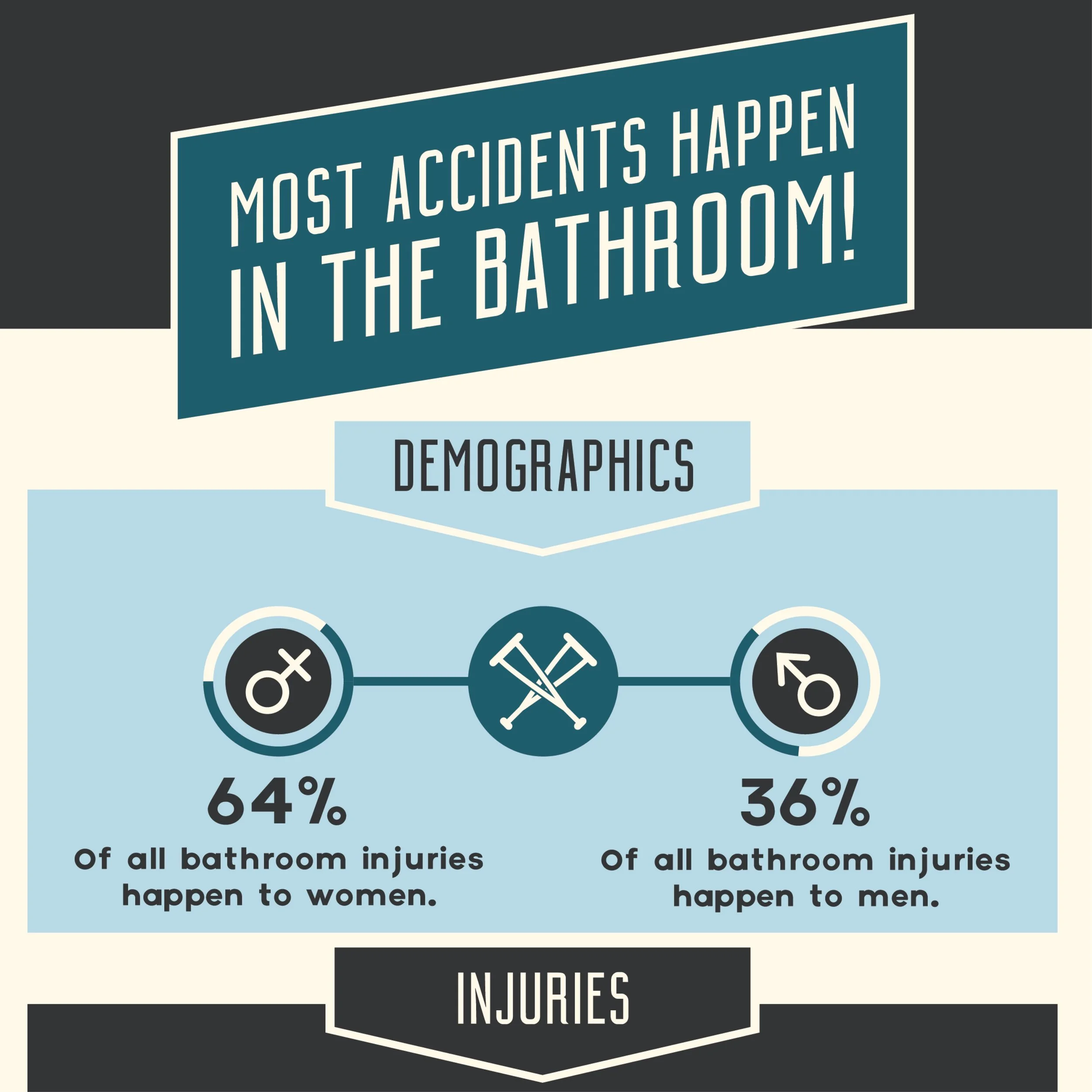 MOST ACCIDENTS HAPPEN IN THE BATHROOM!

DEMOGRAPHICS

64%
Of all bathroom injuries happen to women.

36%
Of all bathroom injuries happen to men.

INJURIES