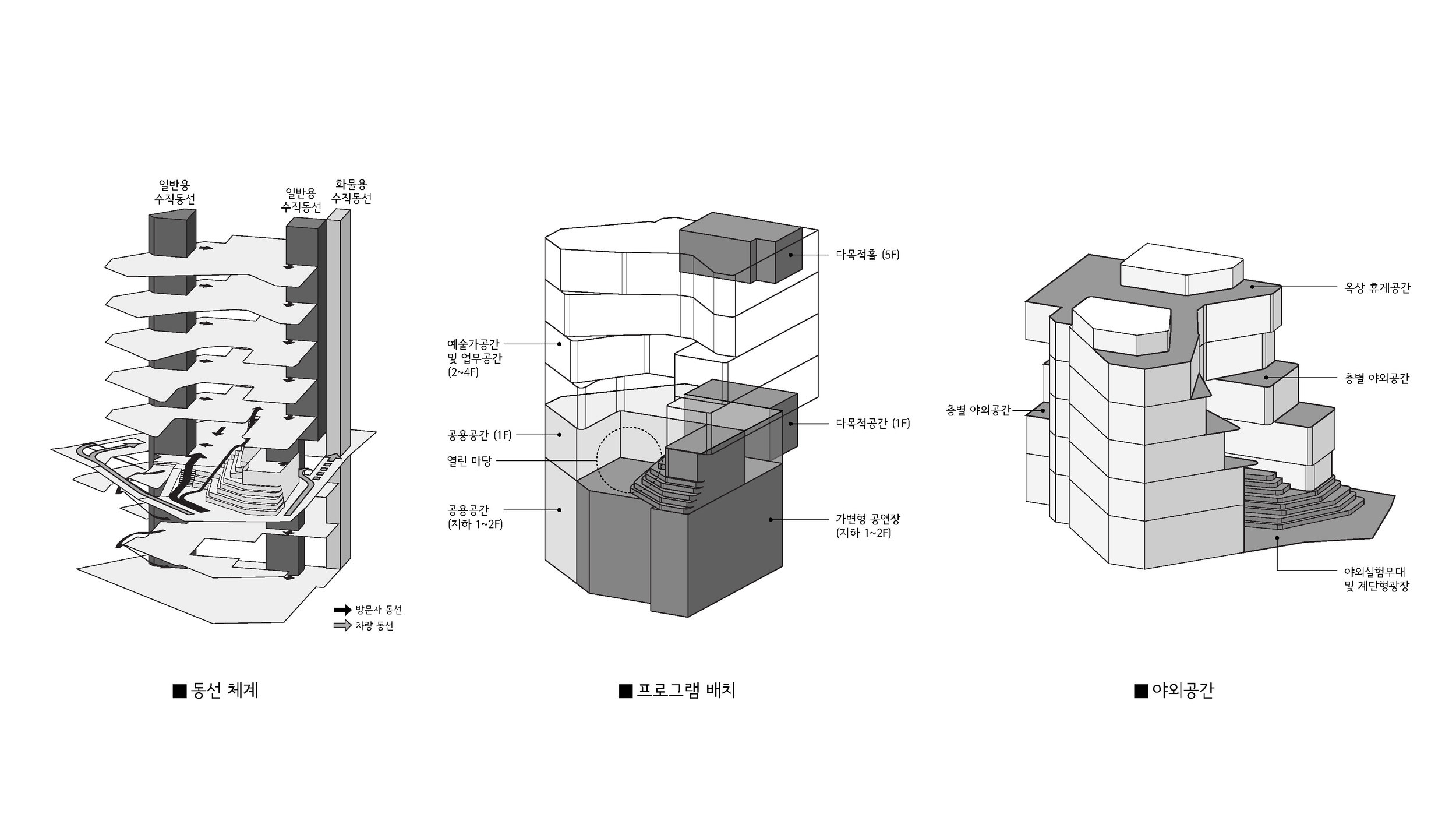 일반용
수직동선

일반용
수직동선

화물용
수직동선

방문자 동선
차량 동선

■ 동선 체계

다목적홀 (5F)

예술가공간
및 업무공간
(2~4F)

공용공간 (1F)

열린 마당

다목적공간 (1F)

공용공간
(지하 1~2F)

가변형 공연장
(지하 1~2F)

■ 프로그램 배치

옥상 휴게공간

층별 야외공간

층별 야외공간

야외실험무대
및 계단형광장

■ 야외공간