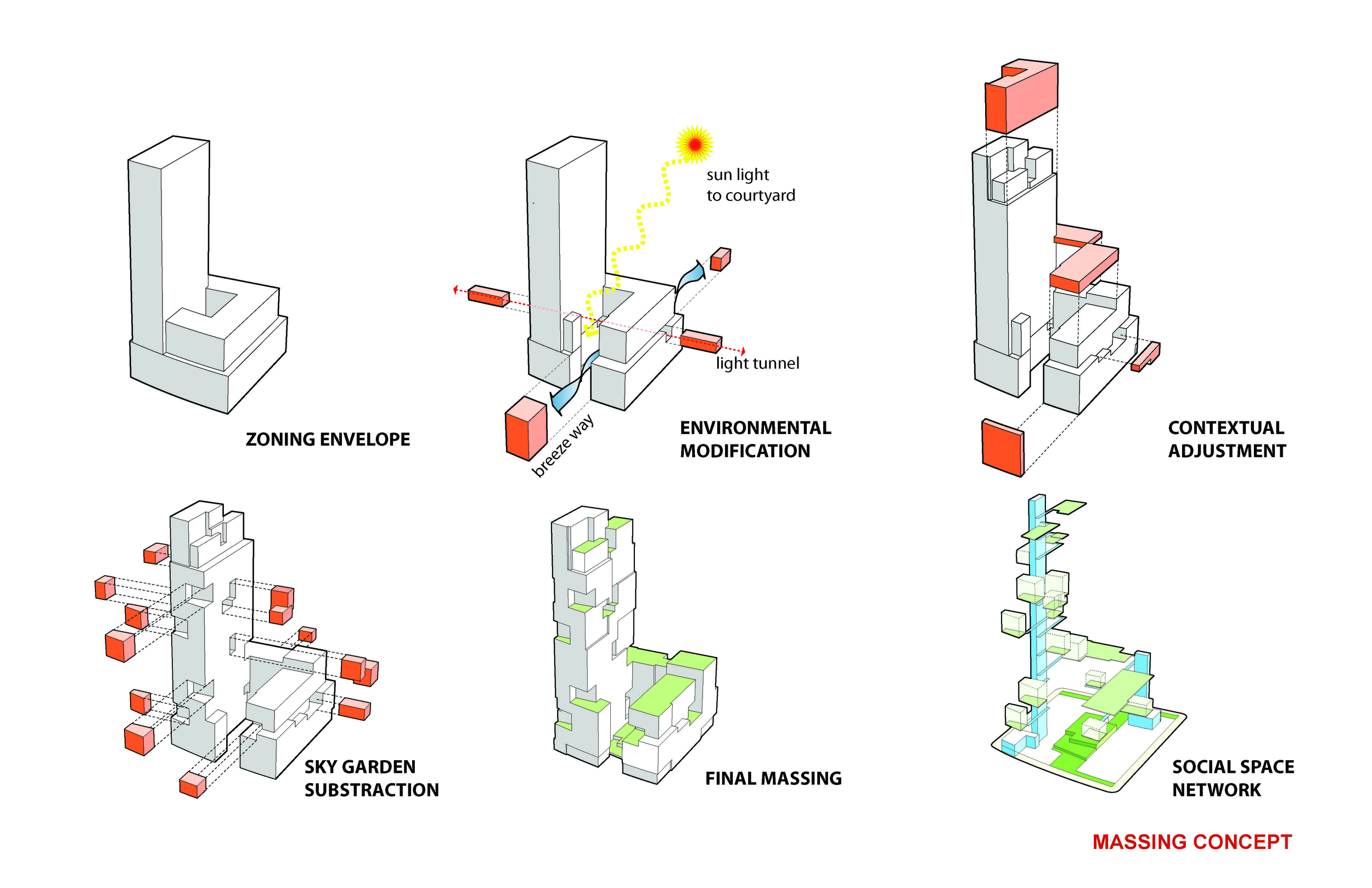 ZONING ENVELOPE

sun light to courtyard

light tunnel

breeze way

ENVIRONMENTAL MODIFICATION

CONTEXTUAL ADJUSTMENT

SKY GARDEN SUBSTRACTION

FINAL MASSING

SOCIAL SPACE NETWORK

MASSING CONCEPT