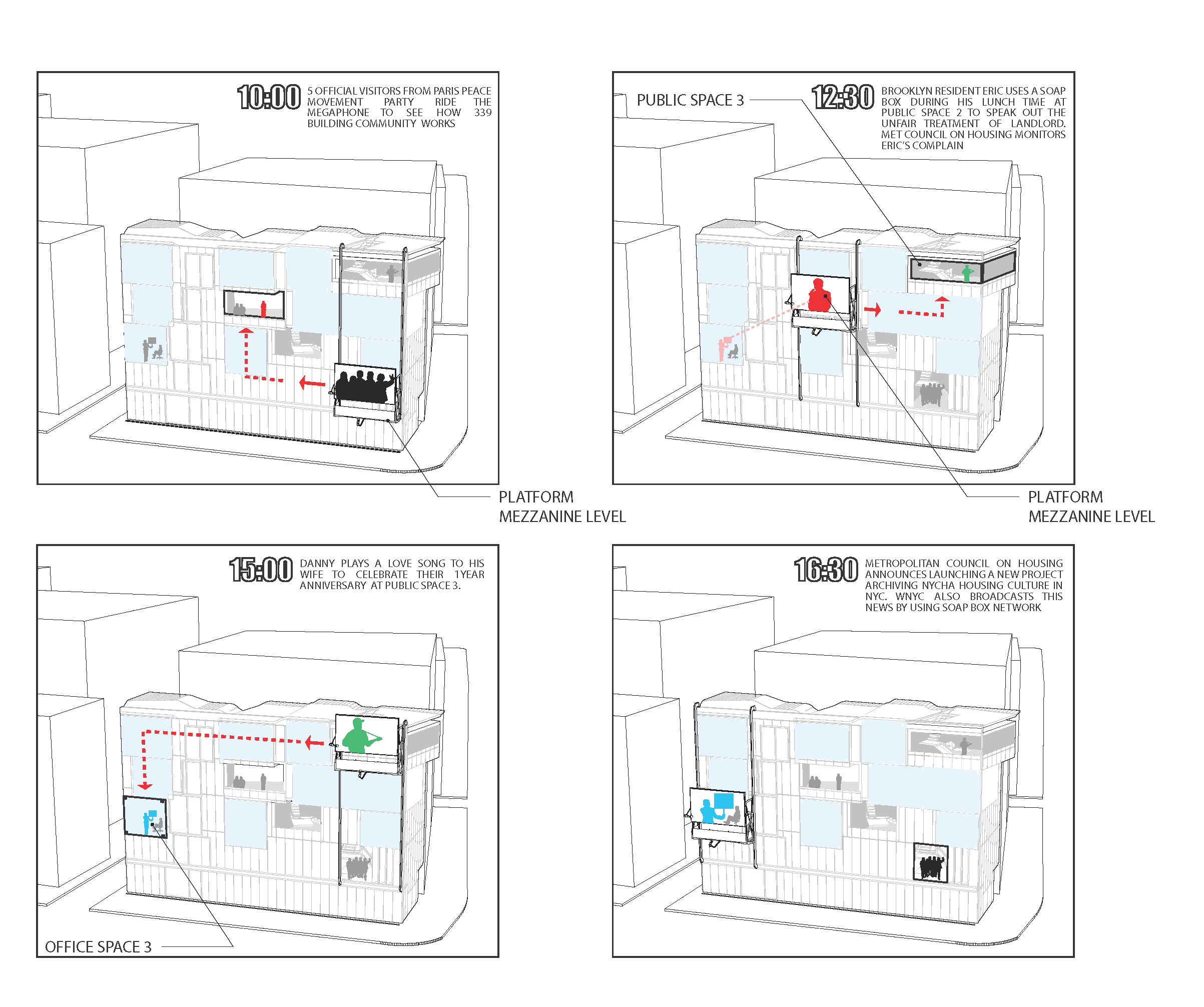 10:00 5 OFFICIAL VISITORS FROM PARIS PEACE MOVEMENT PARTY RIDE THE MEGAPHONE TO SEE HOW 339 BUILDING COMMUNITY WORKS

PLATFORM
MEZZANINE LEVEL

PUBLIC SPACE 3

12:30 BROOKLYN RESIDENT ERIC USES A SOAP BOX DURING HIS LUNCH TIME AT PUBLIC SPACE 2 TO SPEAK OUT THE UNFAIR TREATMENT OF LANDLORD. MET COUNCIL ON HOUSING MONITORS ERIC'S COMPLAIN

PLATFORM
MEZZANINE LEVEL

15:00 DANNY PLAYS A LOVE SONG TO HIS WIFE TO CELEBRATE THEIR 1YEAR ANNIVERSARY AT PUBLIC SPACE 3.

OFFICE SPACE 3

16:30 METROPOLITAN COUNCIL ON HOUSING ANNOUNCES LAUNCHING A NEW PROJECT ARCHIVING NYCHA HOUSING CULTURE IN NYC. WNYC ALSO BROADCASTS THIS NEWS BY USING SOAP BOX NETWORK