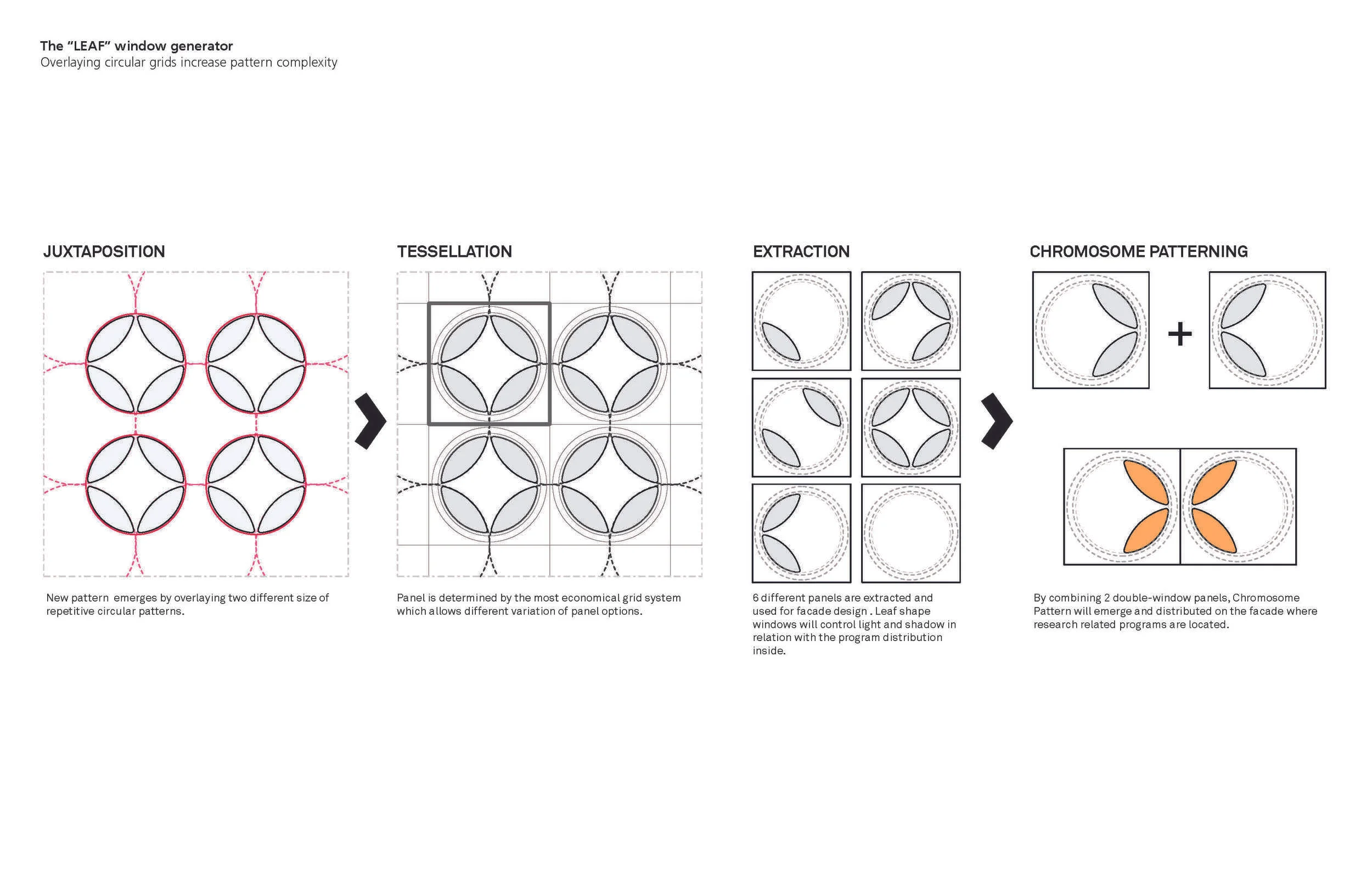 The "LEAF" window generator
Overlaying circular grids increase pattern complexity

JUXTAPOSITION

New pattern emerges by overlaying two different size of repetitive circular patterns.

TESSELLATION

Panel is determined by the most economical grid system which allows different variation of panel options.

EXTRACTION

6 different panels are extracted and used for facade design . Leaf shape windows will control light and shadow in relation with the program distribution inside.

CHROMOSOME PATTERNING

+

By combining 2 double-window panels, Chromosome Pattern will emerge and distributed on the facade where research related programs are located.