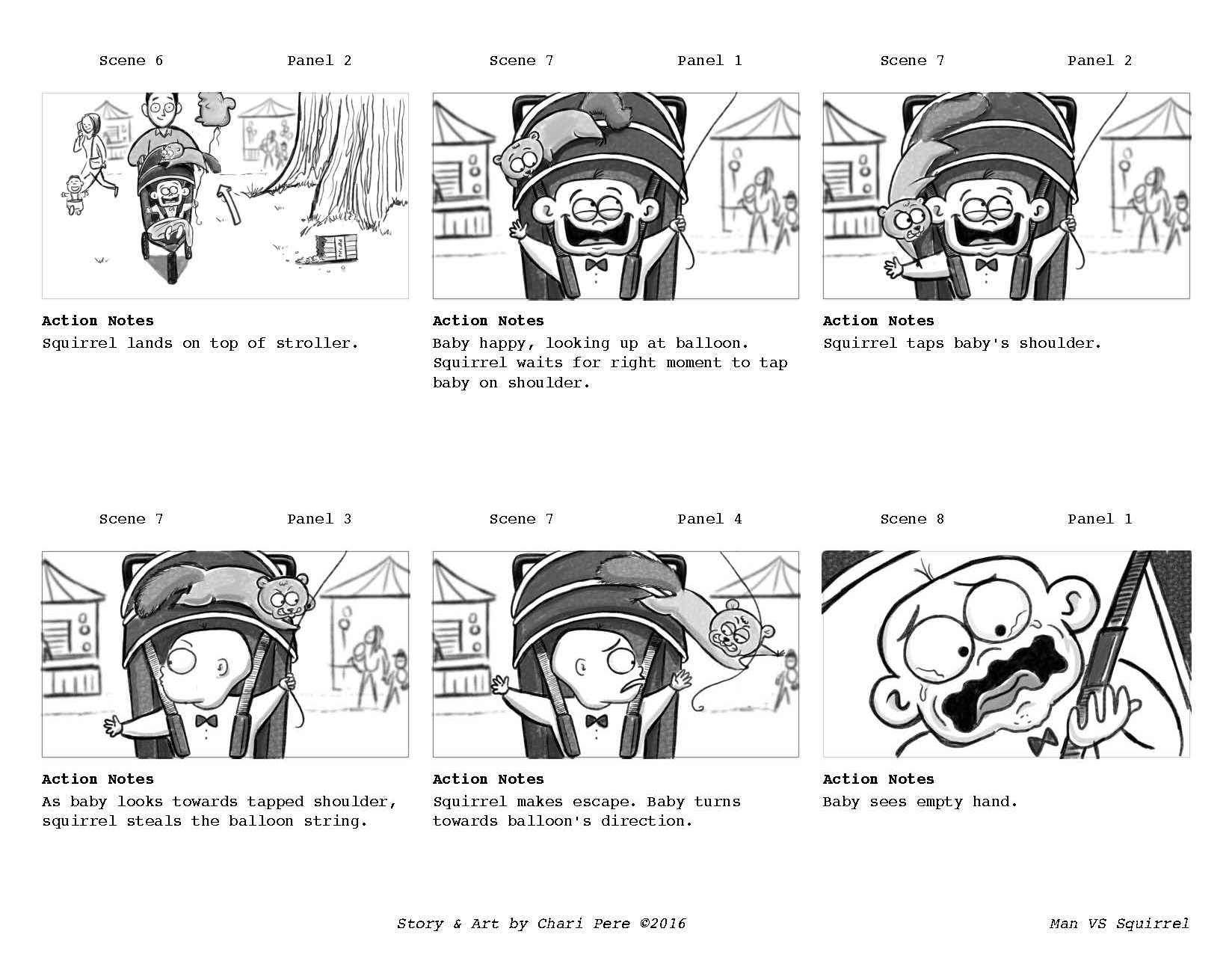 Scene 6 Panel 2

Action Notes
Squirrel lands on top of stroller.

Scene 7 Panel 1

Action Notes
Baby happy, looking up at balloon. Squirrel waits for right moment to tap baby on shoulder.

Scene 7 Panel 2

Action Notes
Squirrel taps baby's shoulder.

Scene 7 Panel 3

Action Notes
As baby looks towards tapped shoulder, squirrel steals the balloon string.

Scene 7 Panel 4

Action Notes
Squirrel makes escape. Baby turns towards balloon's direction.

Scene 8 Panel 1

Action Notes
Baby sees empty hand.

Story & Art by Chari Pere ©2016

Man VS Squirrel