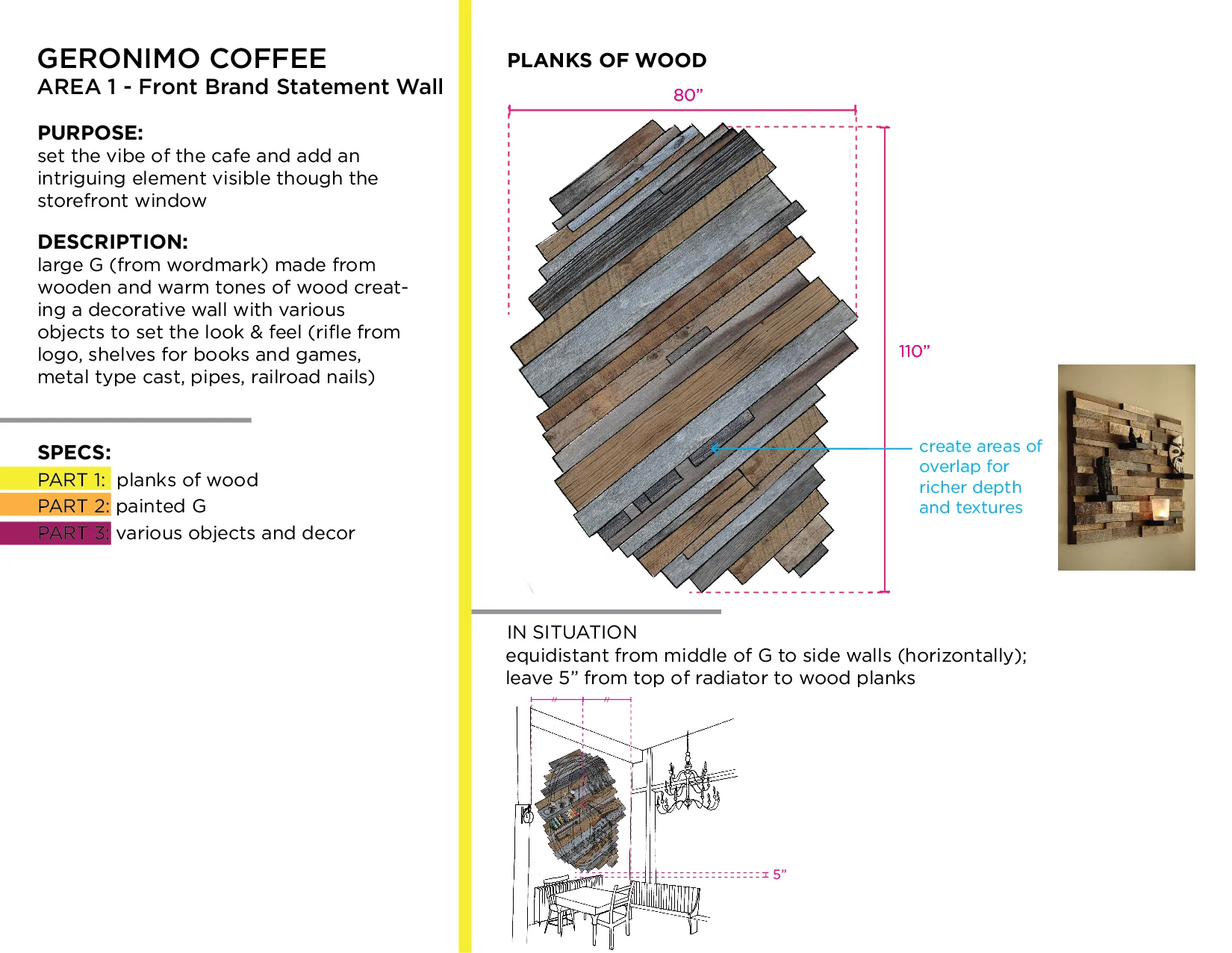 GERONIMO COFFEE
AREA 1 - Front Brand Statement Wall

PURPOSE:
set the vibe of the cafe and add an intriguing element visible though the storefront window

DESCRIPTION:
large G (from wordmark) made from wooden and warm tones of wood creating a decorative wall with various objects to set the look & feel (rifle from logo, shelves for books and games, metal type cast, pipes, railroad nails)

SPECS:
PART 1: planks of wood
PART 2: painted G
PART 3: various objects and decor

PLANKS OF WOOD
80”
110”
create areas of overlap for richer depth and textures

IN SITUATION
equidistant from middle of G to side walls (horizontally); leave 5” from top of radiator to wood planks

5”