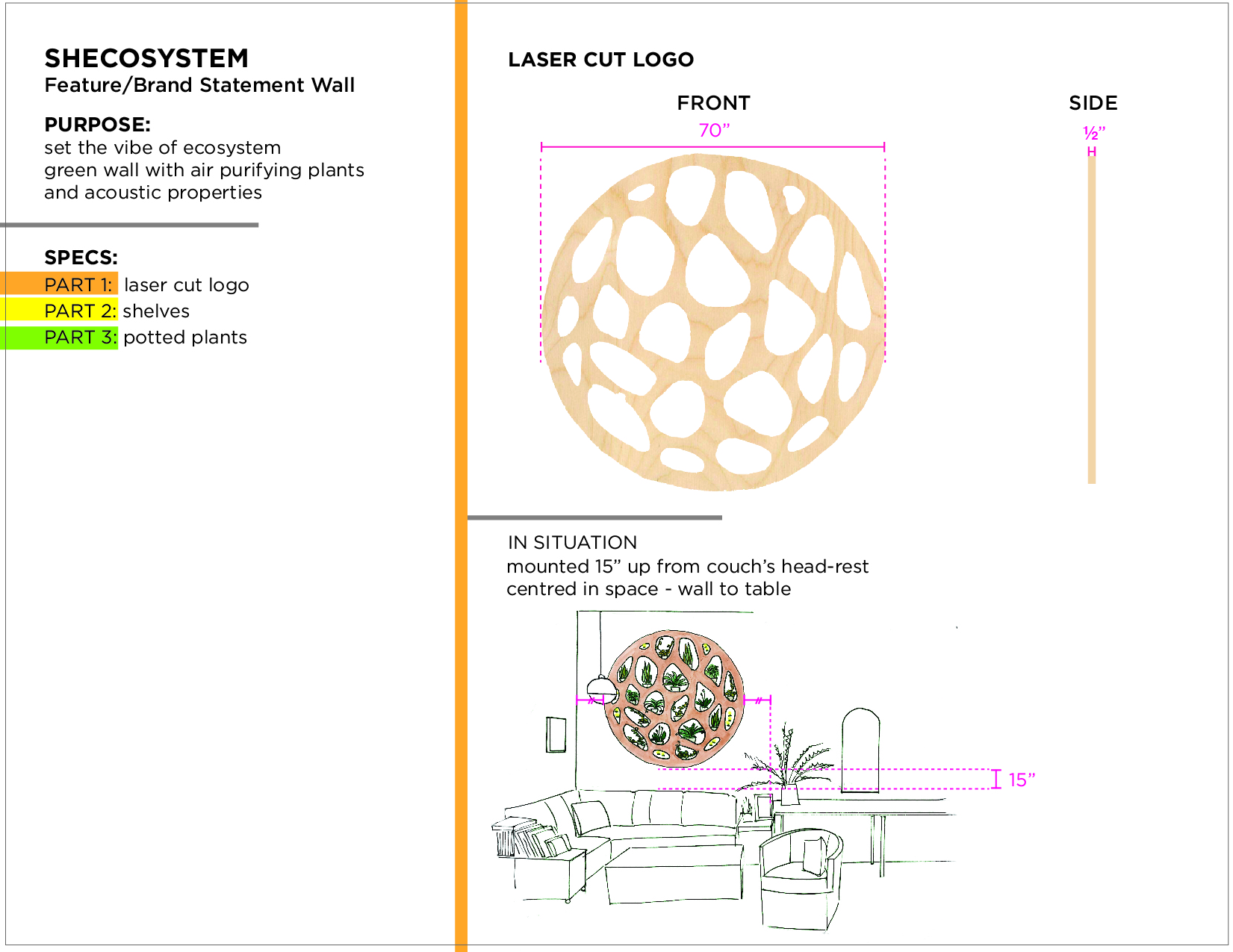 SHECOSYSTEM
Feature/Brand Statement Wall

PURPOSE:
set the vibe of ecosystem
green wall with air purifying plants
and acoustic properties

SPECS:
PART 1: laser cut logo
PART 2: shelves
PART 3: potted plants

LASER CUT LOGO

FRONT
70”

SIDE
½”

IN SITUATION
mounted 15” up from couch’s head-rest
centred in space - wall to table

15”