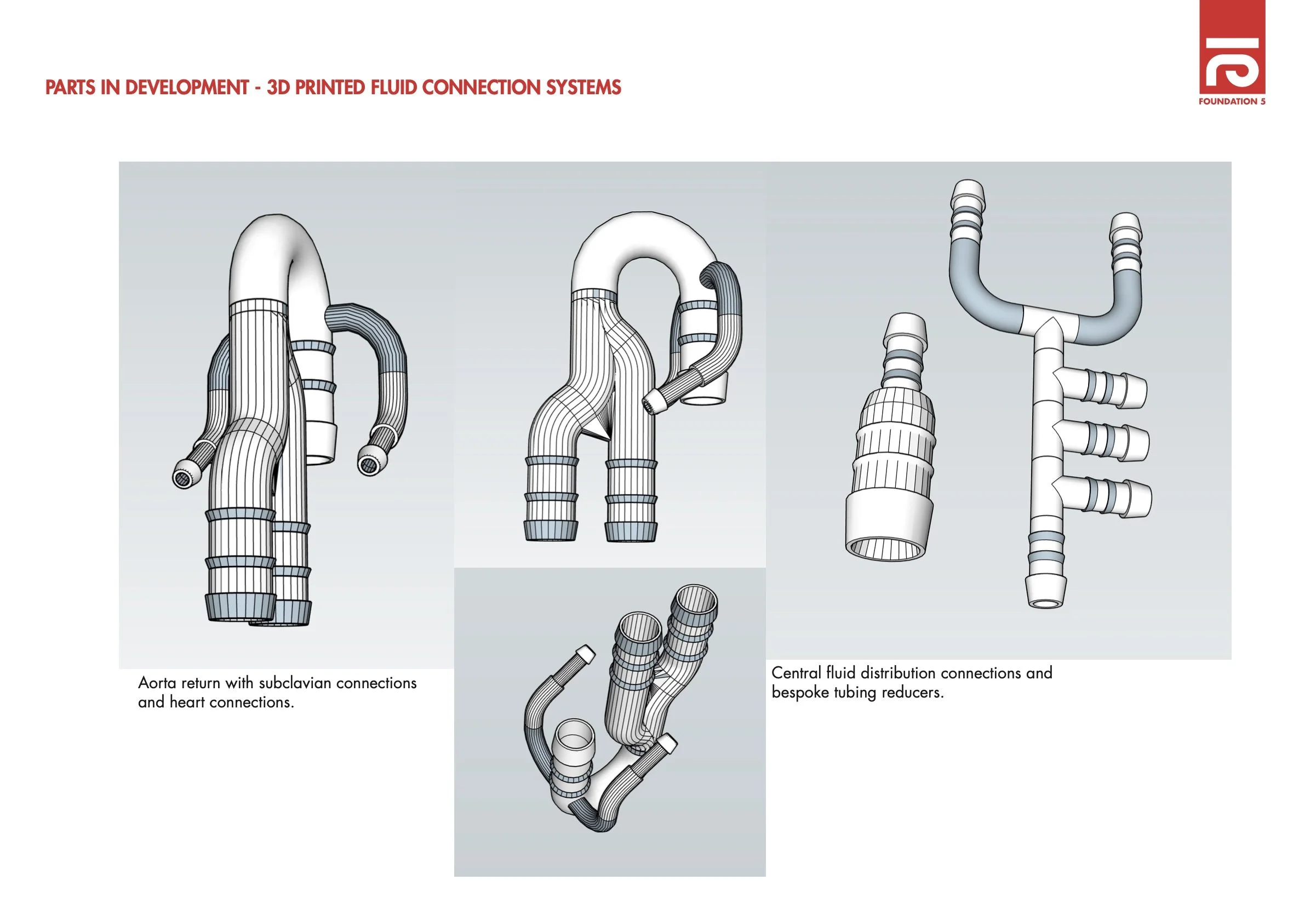 PARTS IN DEVELOPMENT - 3D PRINTED FLUID CONNECTION SYSTEMS

FOUNDATION 5

Aorta return with subclavian connections and heart connections.

Central fluid distribution connections and bespoke tubing reducers.