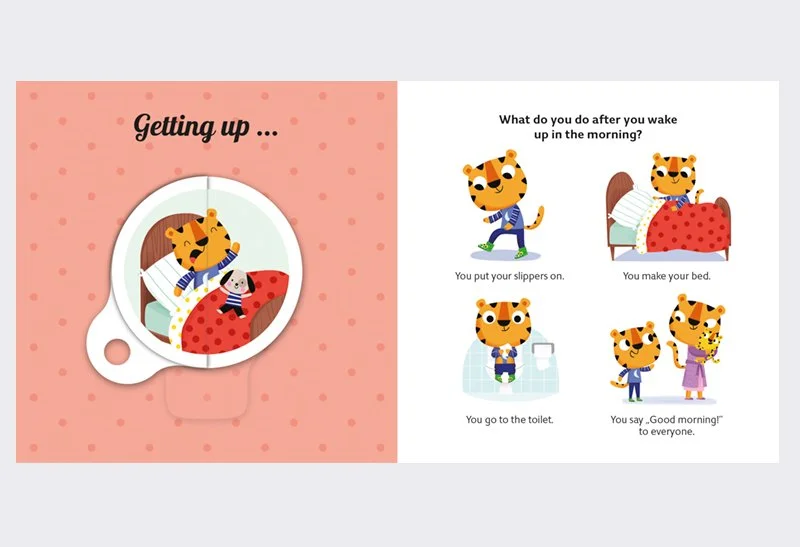 Getting up ...

What do you do after you wake up in the morning?

You put your slippers on.

You make your bed.

You go to the toilet.

You say „Good morning!" to everyone.