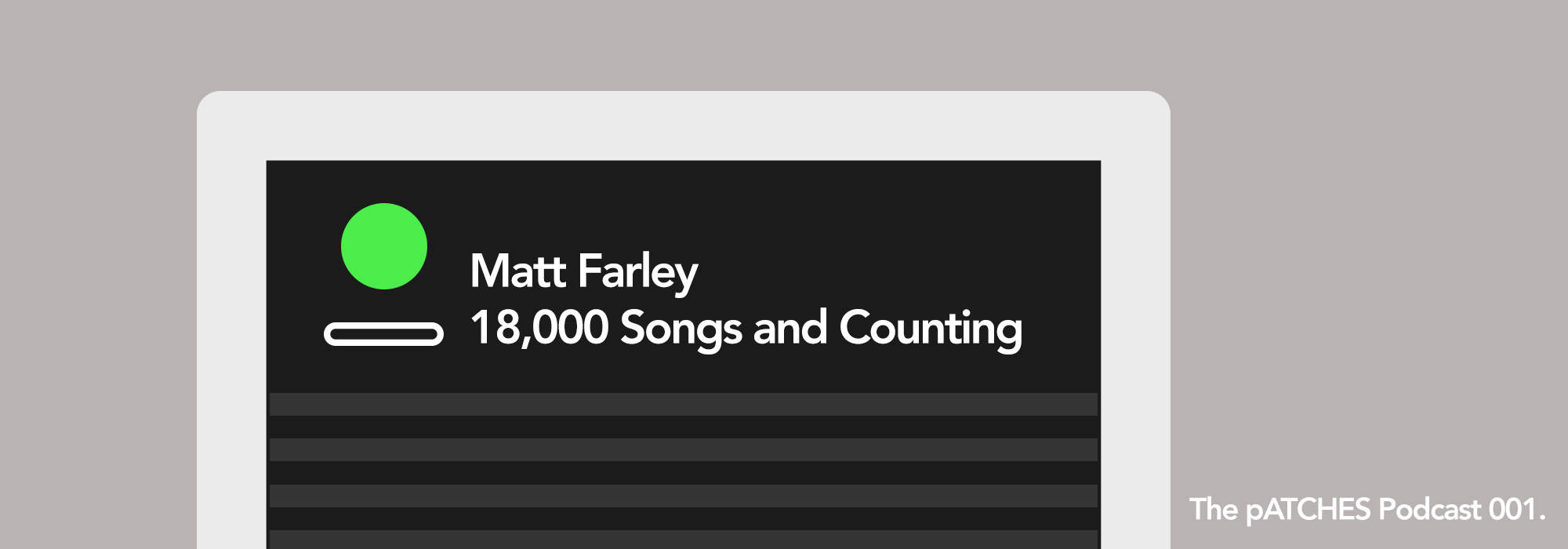 Matt Farley
18,000 Songs and Counting

The pATCHES Podcast 001.