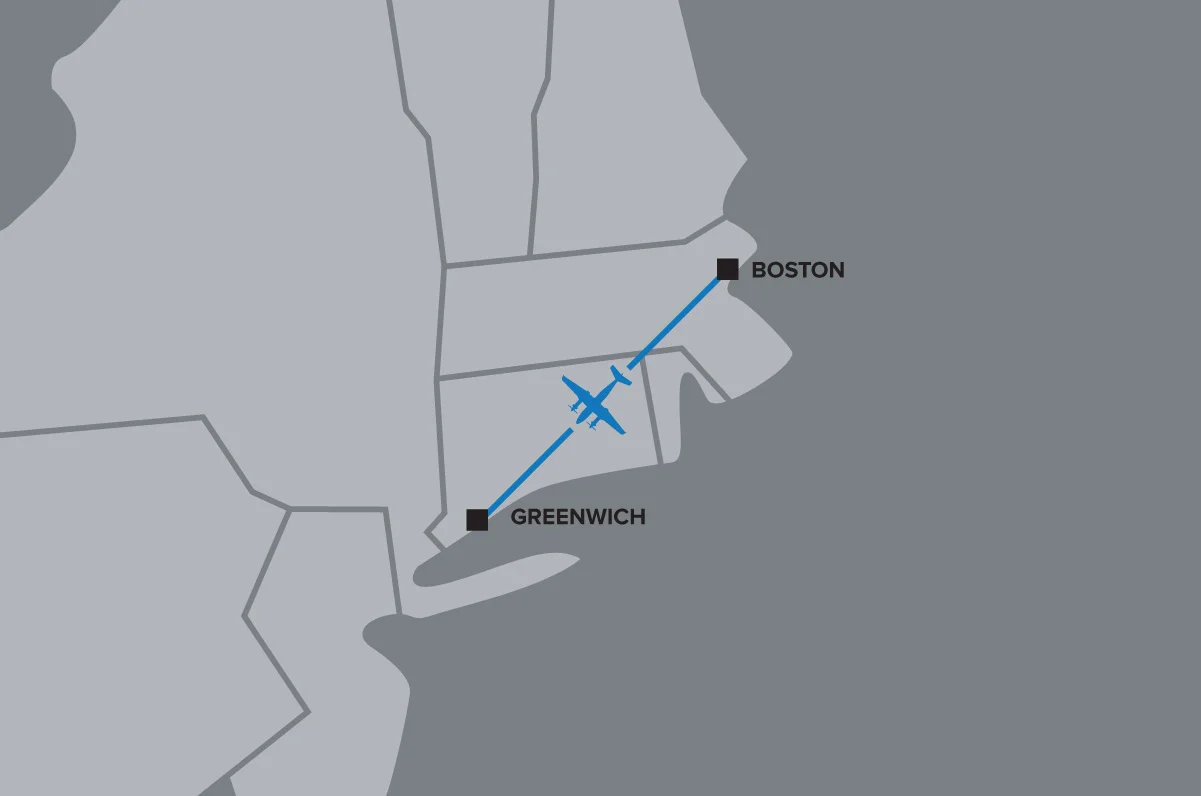 BOSTON

GREENWICH