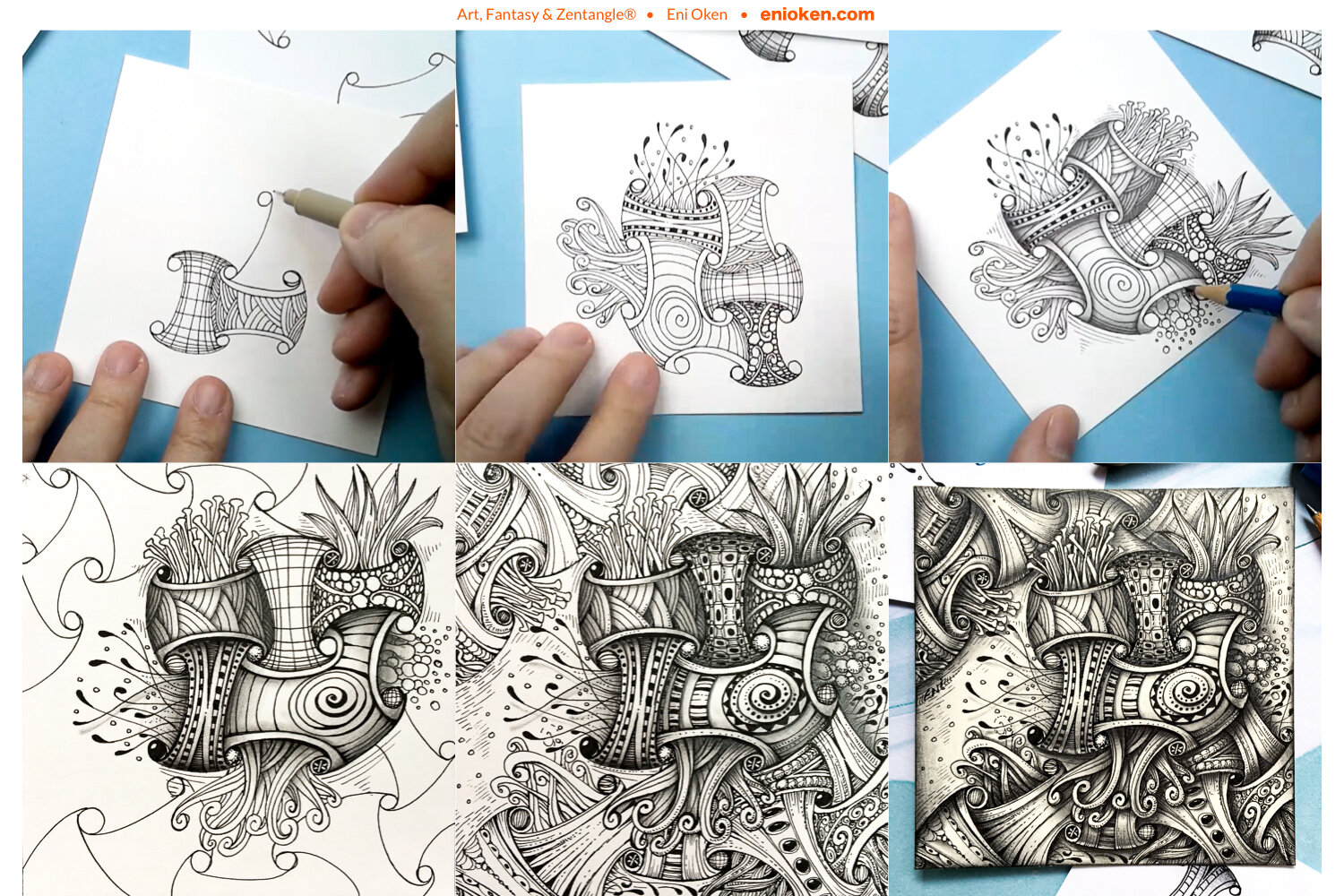 Art, Fantasy & Zentangle® • Eni Oken • enioken.com