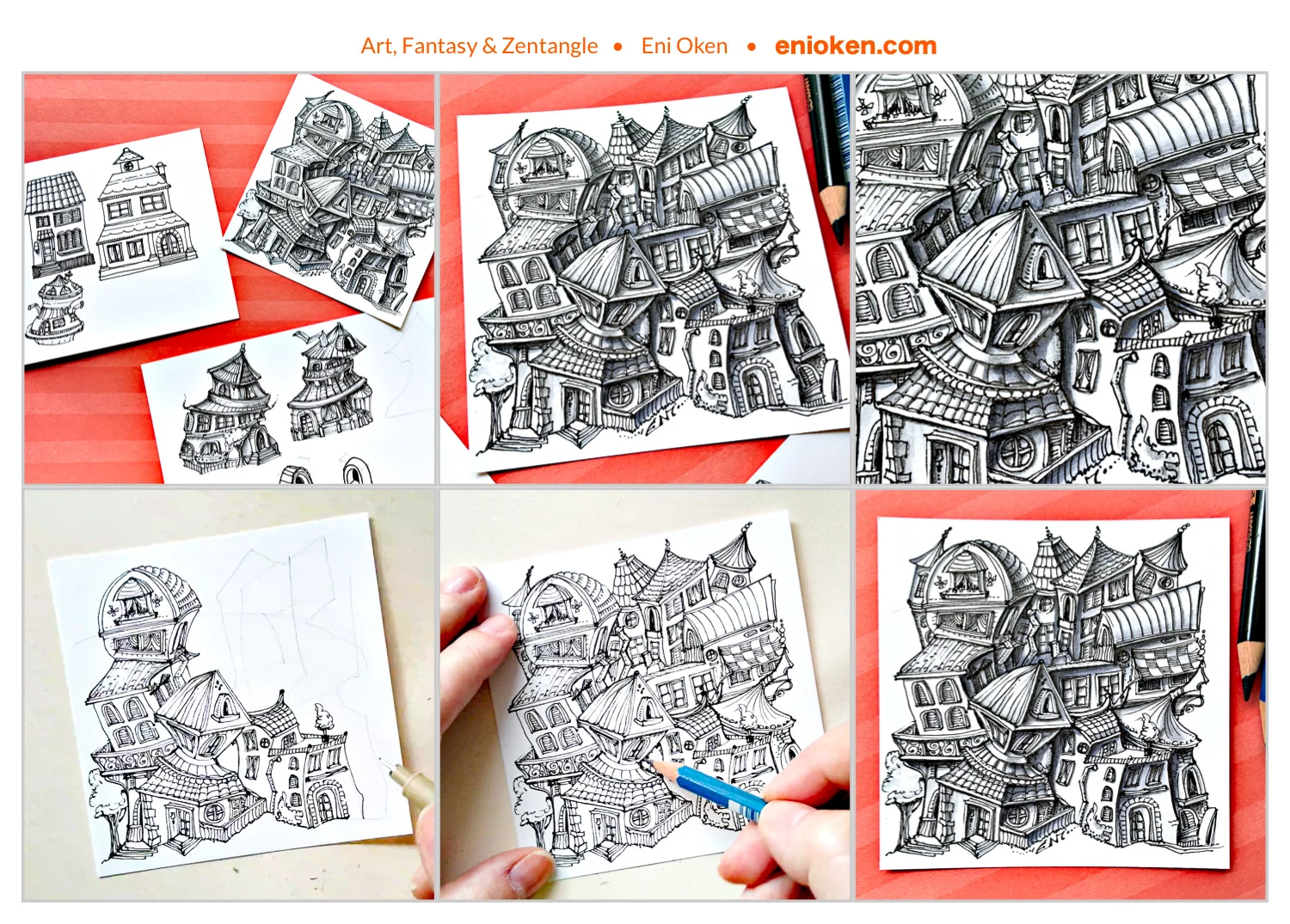 Art, Fantasy & Zentangle • Eni Oken • enioken.com