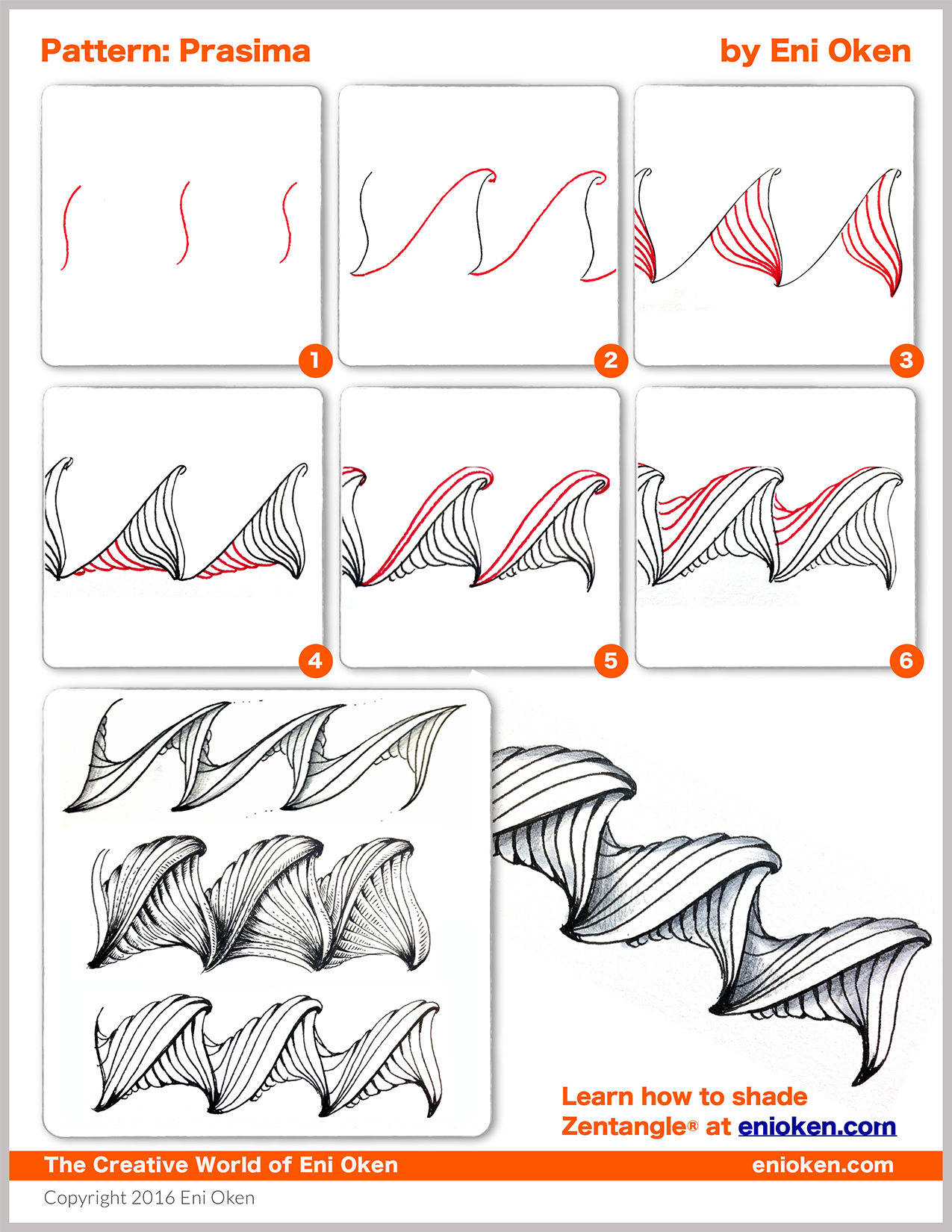 Pattern: Prasima

by Eni Oken

1

2

3

4

5

6

Learn how to shade Zentangle® at enioken.com

The Creative World of Eni Oken

enioken.com

Copyright 2016 Eni Oken