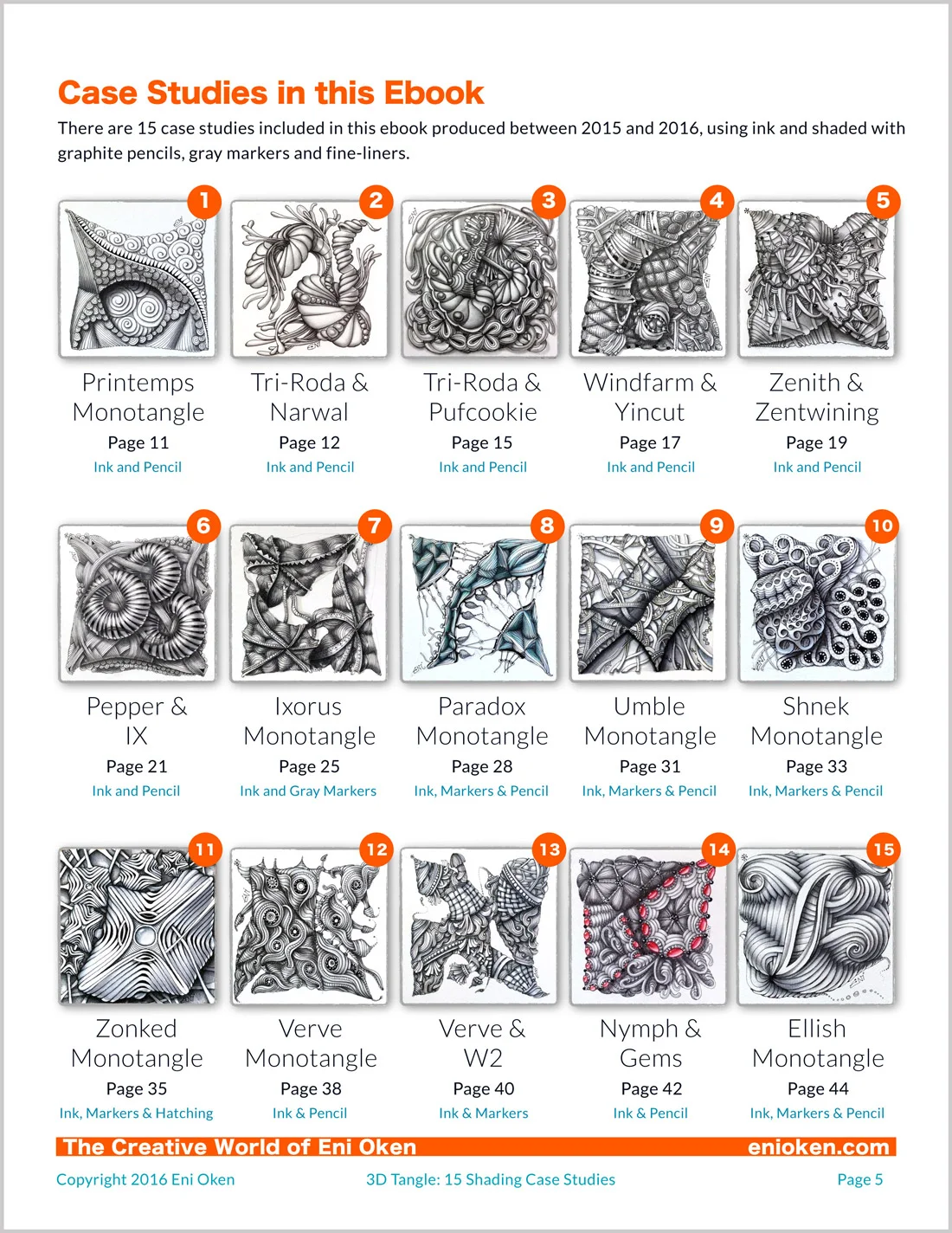 Case Studies in this Ebook

There are 15 case studies included in this ebook produced between 2015 and 2016, using ink and shaded with graphite pencils, gray markers and fine-liners.

1
Printemps Monotangle
Page 11
Ink and Pencil

2
Tri-Roda & Narwal
Page 12
Ink and Pencil

3
Tri-Roda & Pufcookie
Page 15
Ink and Pencil

4
Windfarm & Yincut
Page 17
Ink and Pencil

5
Zenith & Zentwining
Page 19
Ink and Pencil

6
Pepper & IX
Page 21
Ink and Pencil

7
Ixorus Monotangle
Page 25
Ink and Gray Markers

8
Paradox Monotangle
Page 28
Ink, Markers & Pencil

9
Umble Monotangle
Page 31
Ink, Markers & Pencil

10
Shnek Monotangle
Page 33
Ink, Markers & Pencil

11
Zonked Monotangle
Page 35
Ink, Markers & Hatching

12
Verve Monotangle
Page 38
Ink & Pencil

13
Verve & W2
Page 40
Ink & Markers

14
Nymph & Gems
Page 42
Ink & Pencil

15
Ellish Monotangle
Page 44
Ink, Markers & Pencil

The Creative World of Eni Oken enioken.com

Copyright 2016 Eni Oken 3D Tangle: 15 Shading Case Studies Page 5