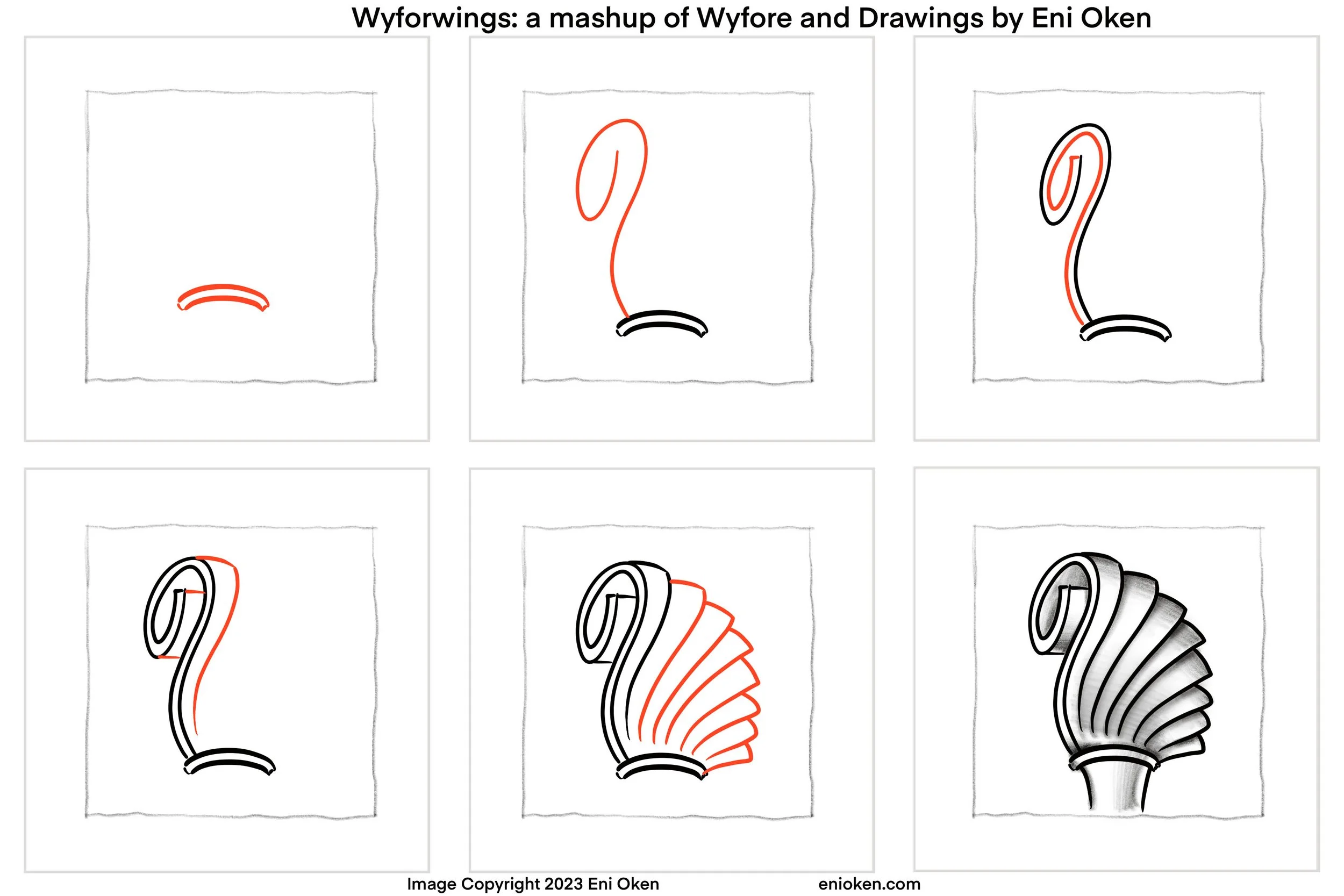 Wyforwings: a mashup of Wyfore and Drawings by Eni Oken

Image Copyright 2023 Eni Oken

enioken.com