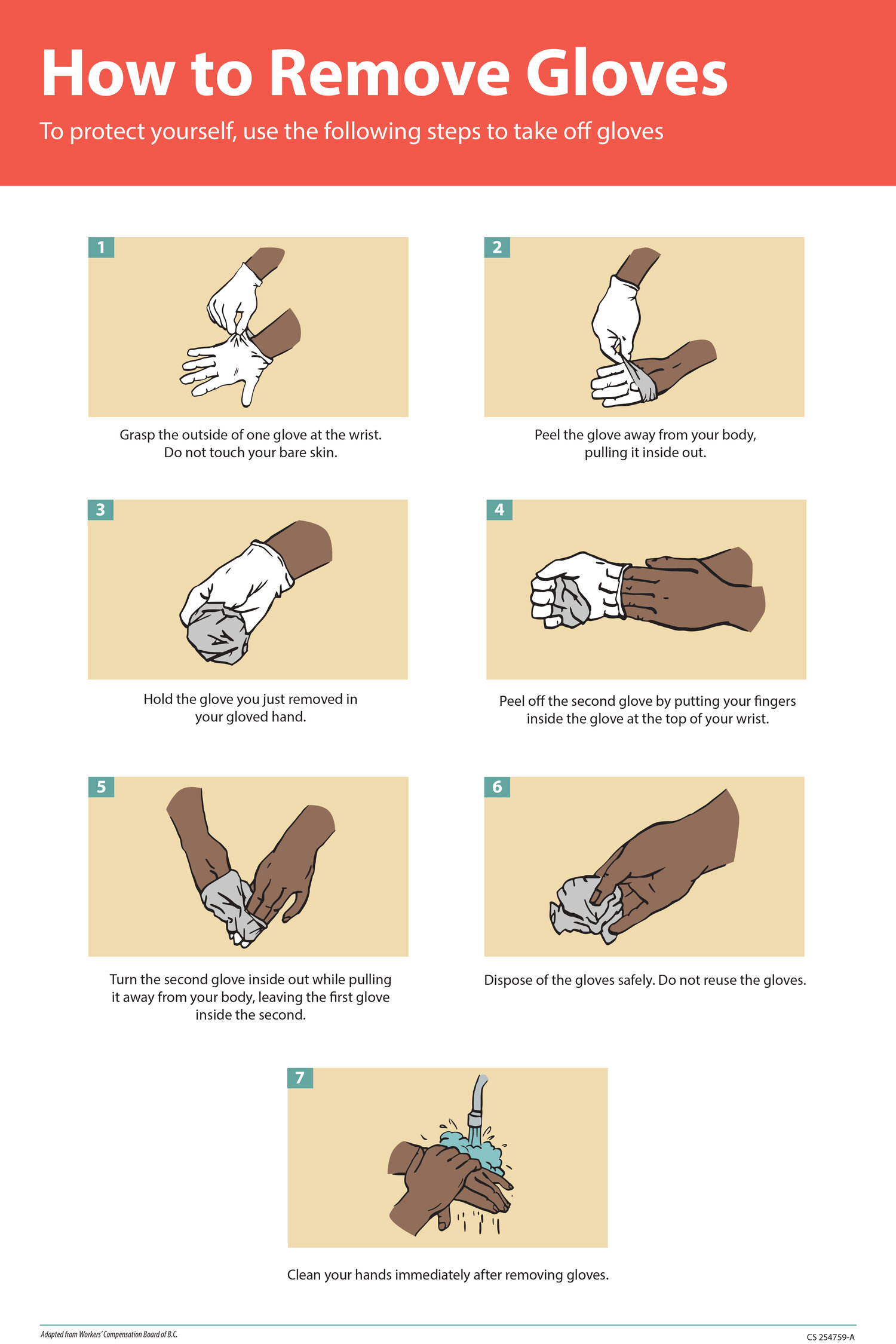 How to Remove Gloves

To protect yourself, use the following steps to take off gloves

1

Grasp the outside of one glove at the wrist. Do not touch your bare skin.

2

Peel the glove away from your body, pulling it inside out.

3

Hold the glove you just removed in your gloved hand.

4

Peel off the second glove by putting your fingers inside the glove at the top of your wrist.

5

Turn the second glove inside out while pulling it away from your body, leaving the first glove inside the second.

6

Dispose of the gloves safely. Do not reuse the gloves.

7

Clean your hands immediately after removing gloves.

Adapted from Workers' Compensation Board of B.C.

CS 254759-A