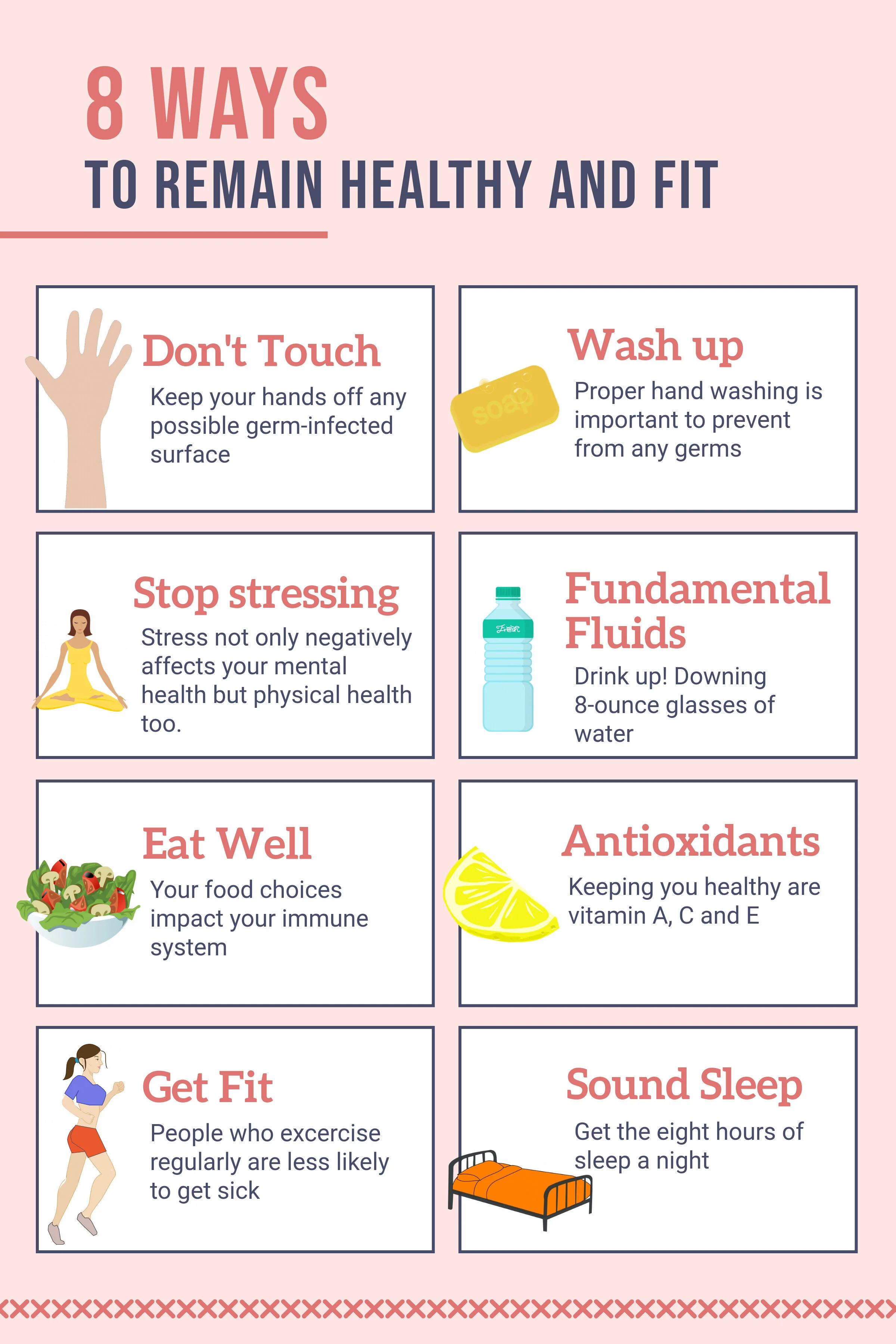 8 WAYS
TO REMAIN HEALTHY AND FIT

Don't Touch
Keep your hands off any possible germ-infected surface

soap

Wash up
Proper hand washing is important to prevent from any germs

Stop stressing
Stress not only negatively affects your mental health but physical health too.

Fresh

Fundamental Fluids
Drink up! Downing 8-ounce glasses of water

Eat Well
Your food choices impact your immune system

Antioxidants
Keeping you healthy are vitamin A, C and E

Get Fit
People who excercise regularly are less likely to get sick

Sound Sleep
Get the eight hours of sleep a night