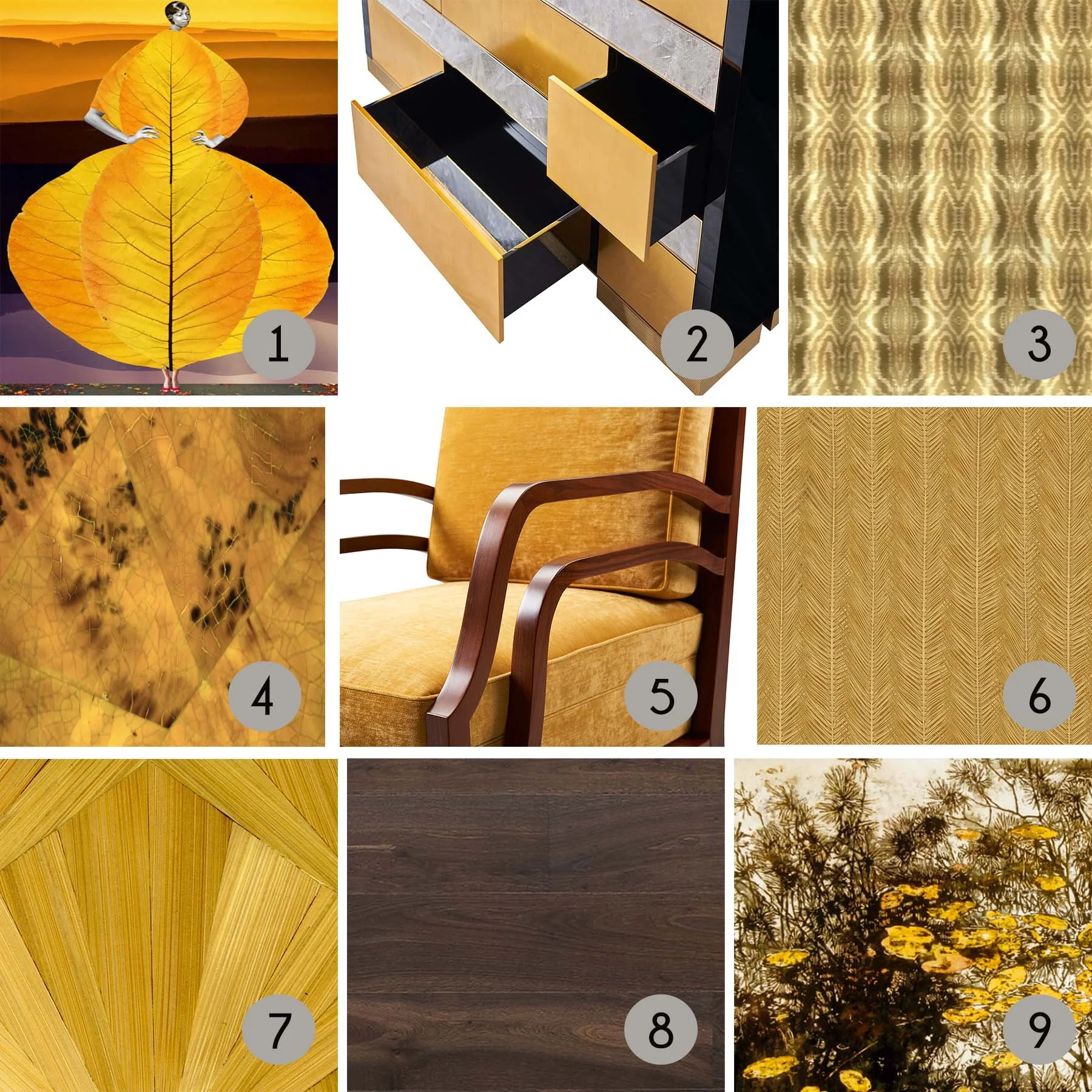 1
2
3
4
5
6
7
8
9