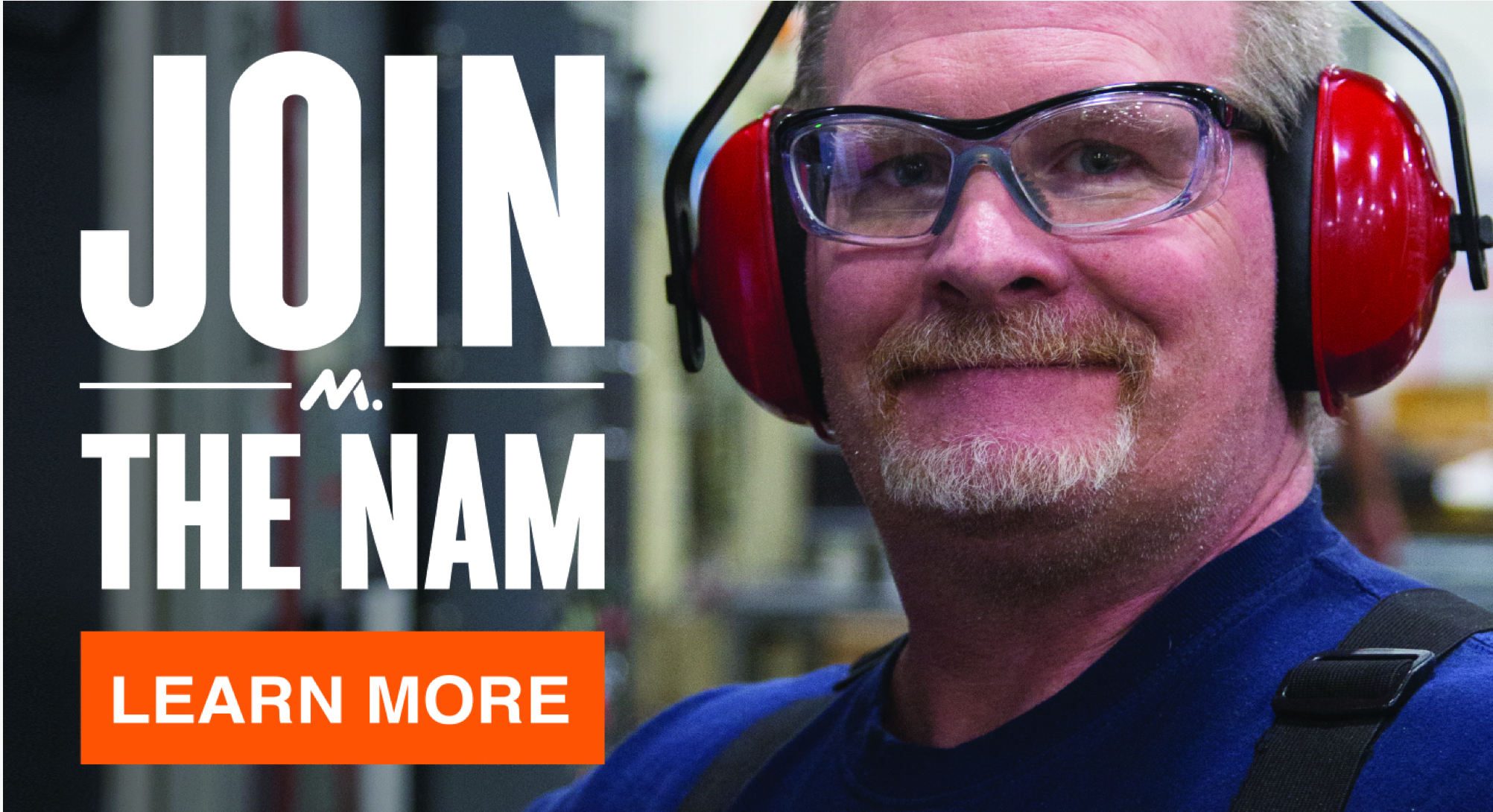 JOIN

M.

THE NAM

LEARN MORE