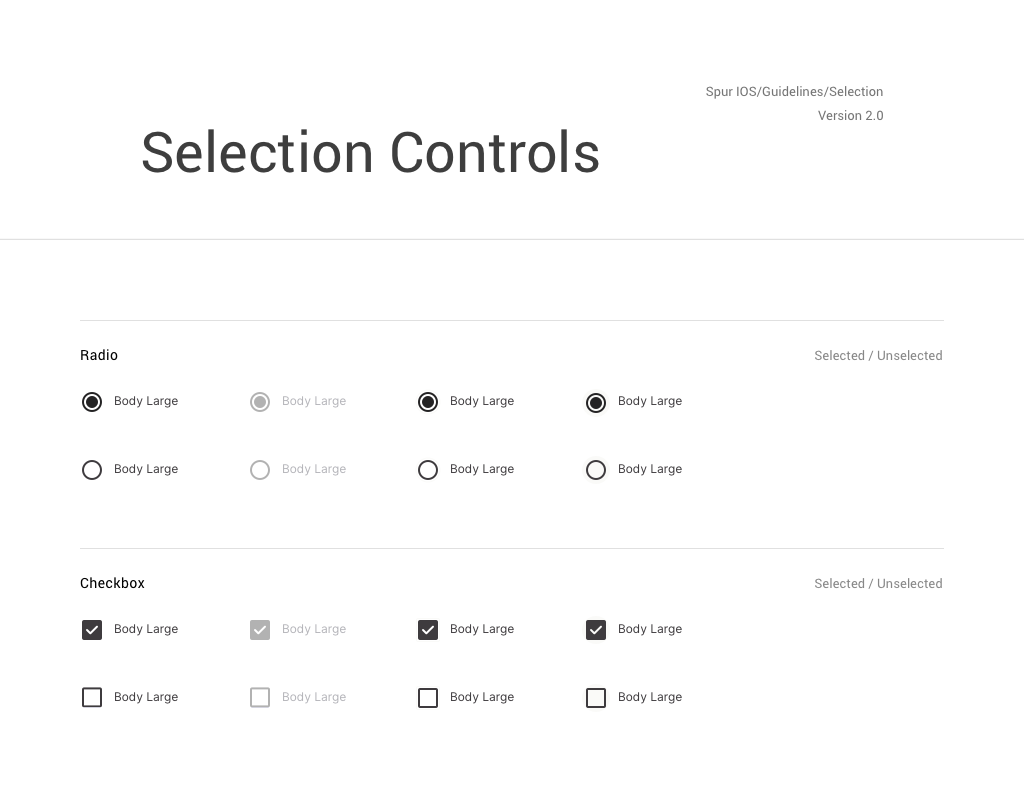 Spur IOS/Guidelines/Selection
Version 2.0

Selection Controls

Radio

Selected / Unselected

Body Large Body Large Body Large Body Large

Body Large Body Large Body Large Body Large

Checkbox

Selected / Unselected

Body Large Body Large Body Large Body Large

Body Large Body Large Body Large Body Large