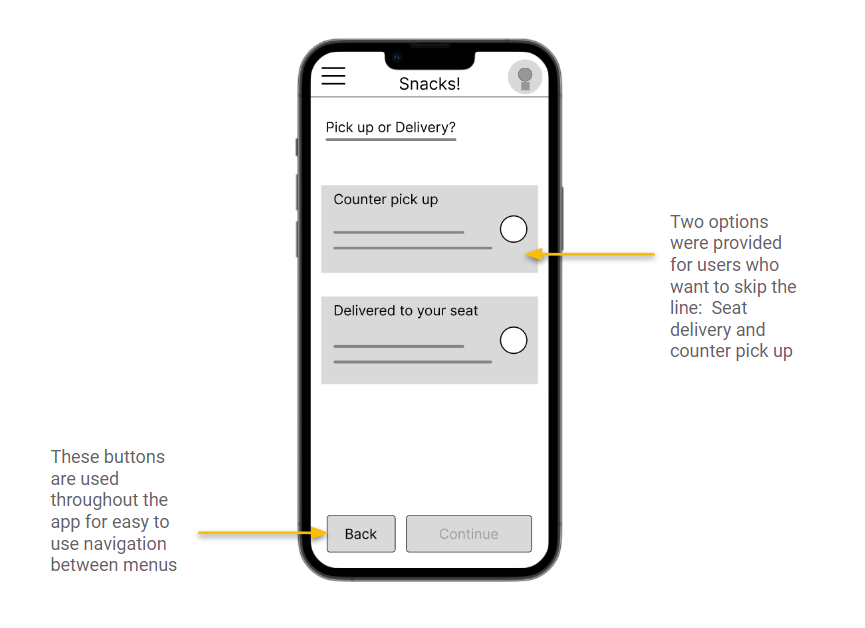 Snacks!

Pick up or Delivery?

Counter pick up

Delivered to your seat

Back

Continue

Two options were provided for users who want to skip the line: Seat delivery and counter pick up

These buttons are used throughout the app for easy to use navigation between menus