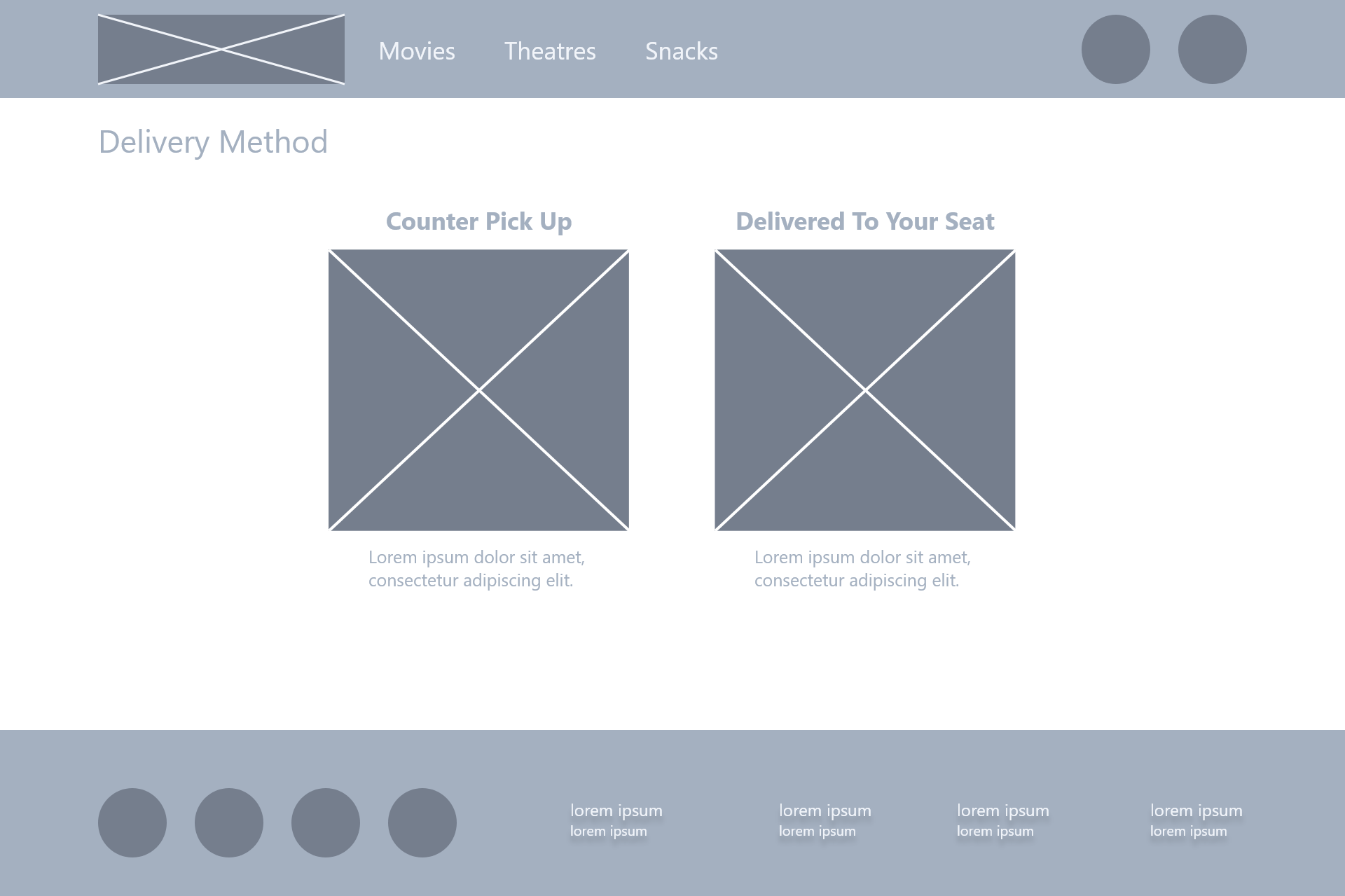 Movies Theatres Snacks

Delivery Method

Counter Pick Up

Lorem ipsum dolor sit amet, consectetur adipiscing elit.

Delivered To Your Seat

Lorem ipsum dolor sit amet, consectetur adipiscing elit.

lorem ipsum
lorem ipsum

lorem ipsum
lorem ipsum

lorem ipsum
lorem ipsum

lorem ipsum
lorem ipsum