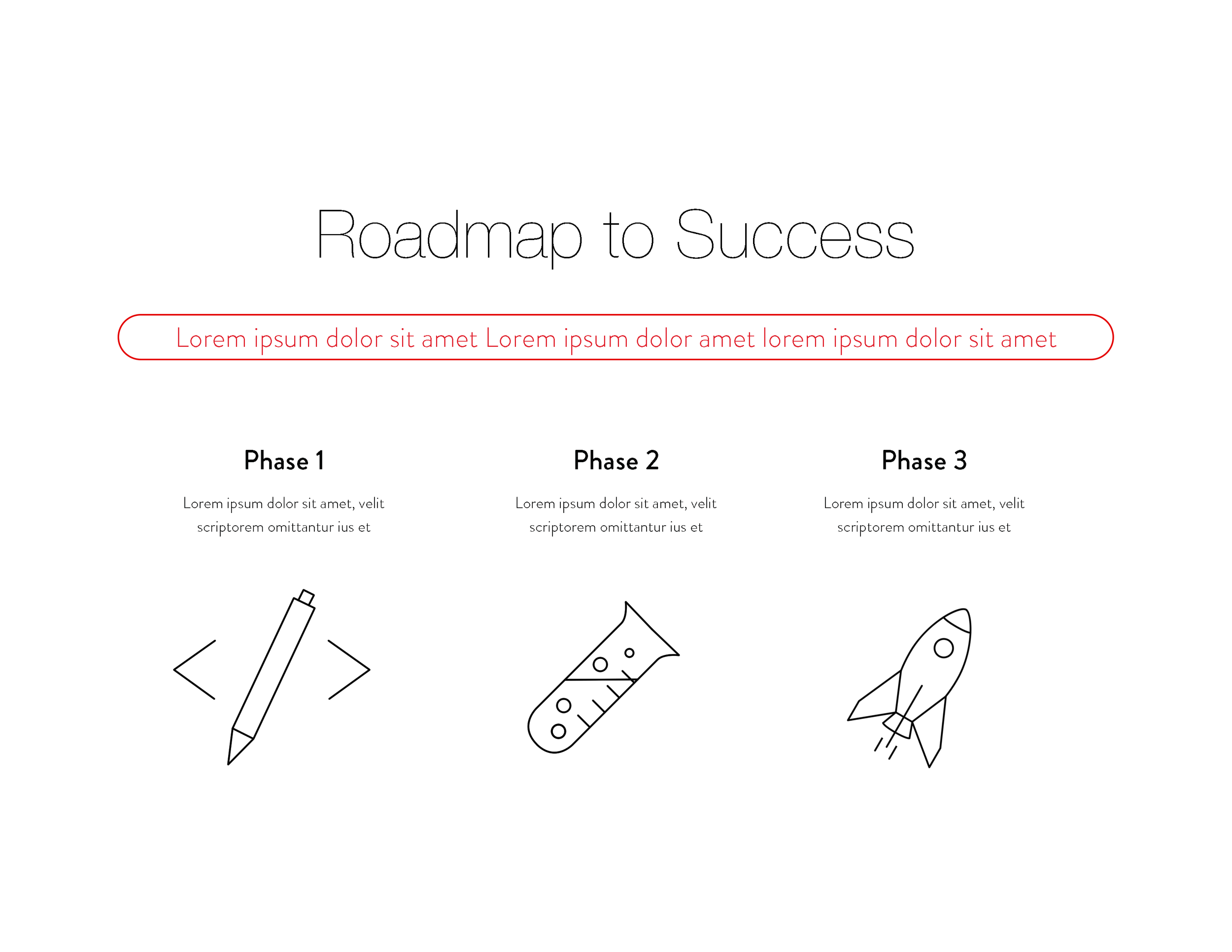 Roadmap to Success

Lorem ipsum dolor sit amet Lorem ipsum dolor amet lorem ipsum dolor sit amet

Phase 1

Lorem ipsum dolor sit amet, velit scriptorem omittantur ius et

Phase 2

Lorem ipsum dolor sit amet, velit scriptorem omittantur ius et

Phase 3

Lorem ipsum dolor sit amet, velit scriptorem omittantur ius et