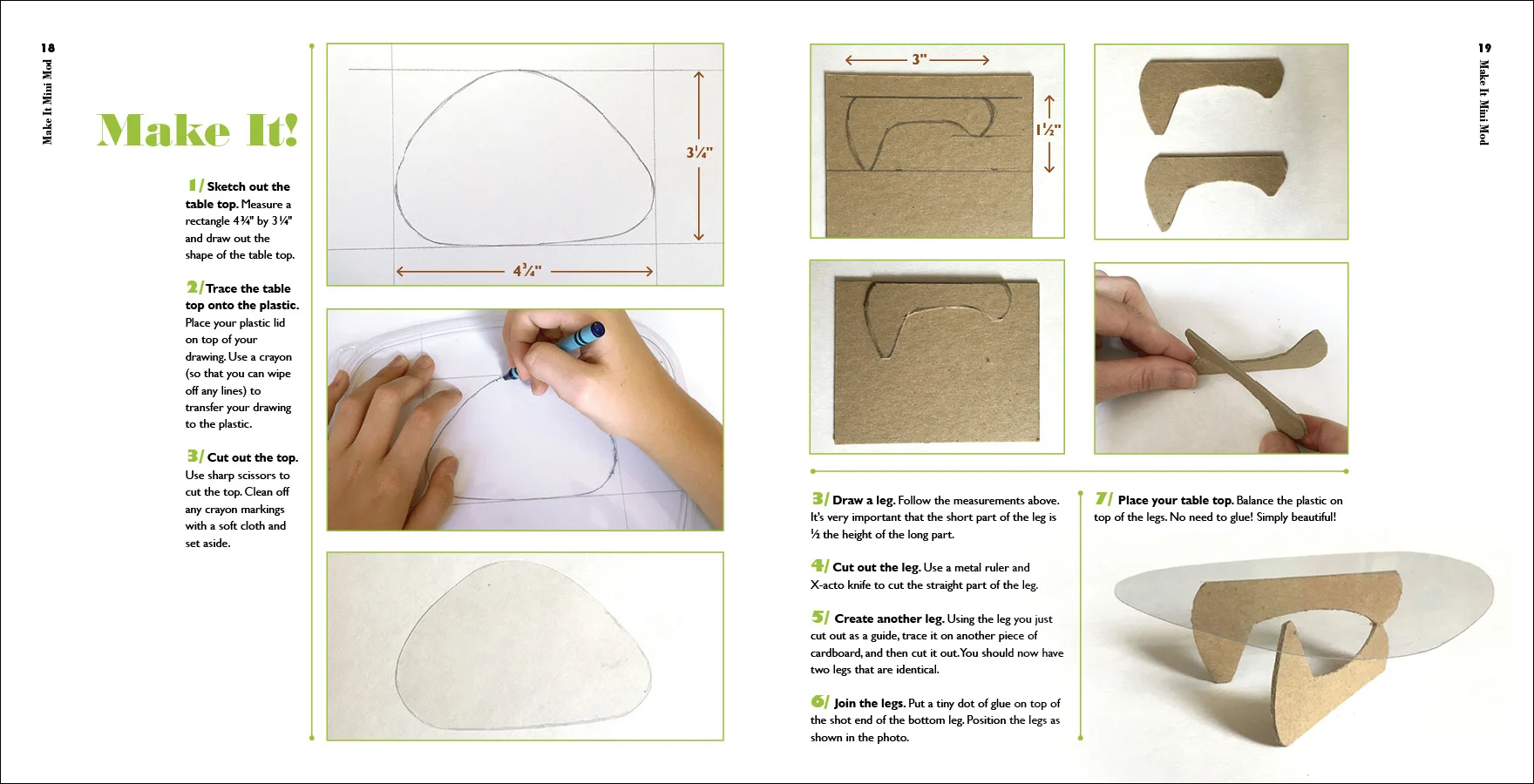 18

Make It Mini Mod

Make It!

1/ Sketch out the table top. Measure a rectangle 4¾" by 3¼" and draw out the shape of the table top.

2/ Trace the table top onto the plastic. Place your plastic lid on top of your drawing. Use a crayon (so that you can wipe off any lines) to transfer your drawing to the plastic.

3/ Cut out the top. Use sharp scissors to cut the top. Clean off any crayon markings with a soft cloth and set aside.

3¼"

4¾"

3"

1½"

3/ Draw a leg. Follow the measurements above. It's very important that the short part of the leg is ½ the height of the long part.

4/ Cut out the leg. Use a metal ruler and X-acto knife to cut the straight part of the leg.

5/ Create another leg. Using the leg you just cut out as a guide, trace it on another piece of cardboard, and then cut it out. You should now have two legs that are identical.

6/ Join the legs. Put a tiny dot of glue on top of the shot end of the bottom leg. Position the legs as shown in the photo.

7/ Place your table top. Balance the plastic on top of the legs. No need to glue! Simply beautiful!

19

Make It Mini Mod