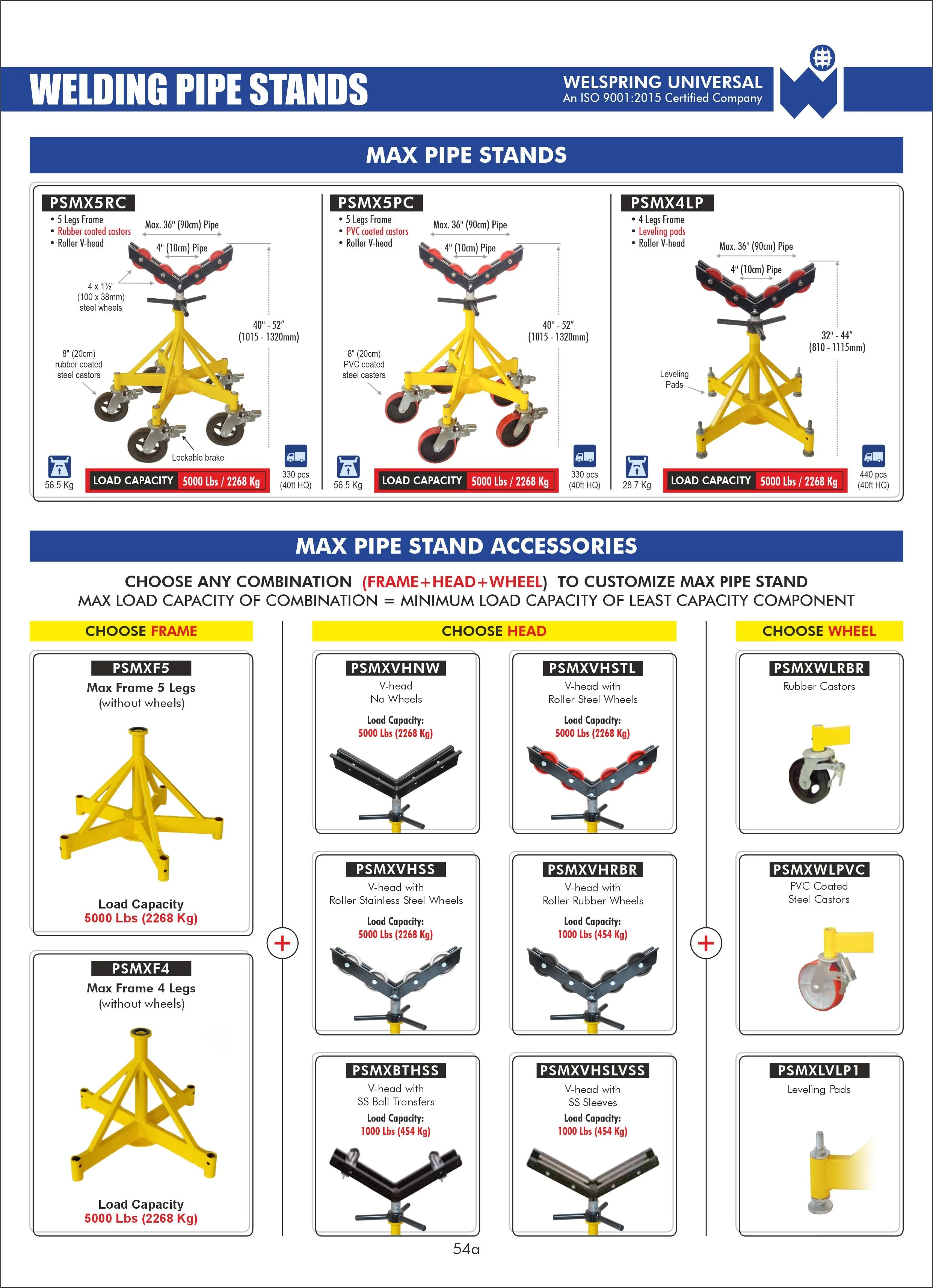 WELDING PIPE STANDS

WELSPRING UNIVERSAL
An ISO 9001:2015 Certified Company

MAX PIPE STANDS

PSMX5RC
• 5 Legs Frame
• Rubber coated castors
• Roller V-head
Max. 36" (90cm) Pipe
4" (10cm) Pipe
4 x 1½" (100 x 38mm) steel wheels
40" - 52" (1015 - 1320mm)
8" (20cm) rubber coated steel castors
Lockable brake
56.5 Kg
LOAD CAPACITY 5000 Lbs / 2268 Kg
330 pcs (40ft HQ)

PSMX5PC
• 5 Legs Frame
• PVC coated castors
• Roller V-head
Max. 36" (90cm) Pipe
4" (10cm) Pipe
40" - 52" (1015 - 1320mm)
8" (20cm) PVC coated steel casters
56.5 Kg
LOAD CAPACITY 5000 Lbs / 2268 Kg
330 pcs (40ft HQ)

PSMX4LP
• 4 Legs Frame
• Leveling pads
• Roller V-head
Max. 36" (90cm) Pipe
4" (10cm) Pipe
32" - 44" (810 - 1115mm)
Leveling Pads
28.7 Kg
LOAD CAPACITY 5000 Lbs / 2268 Kg
440 pcs (40ft HQ)

MAX PIPE STAND ACCESSORIES

CHOOSE ANY COMBINATION (FRAME+HEAD+WHEEL) TO CUSTOMIZE MAX PIPE STAND
MAX LOAD CAPACITY OF COMBINATION = MINIMUM LOAD CAPACITY OF LEAST CAPACITY COMPONENT

CHOOSE FRAME

PSMXF5
Max Frame 5 Legs
(without wheels)
Load Capacity
5000 Lbs (2268 Kg)

PSMXF4
Max Frame 4 Legs
(without wheels)
Load Capacity
5000 Lbs (2268 Kg)

+

CHOOSE HEAD

PSMXVHNW
V-head
No Wheels
Load Capacity:
5000 Lbs (2268 Kg)

PSMXVHSTL
V-head with
Roller Steel Wheels
Load Capacity:
5000 Lbs (2268 Kg)

PSMXVHSS
V-head with
Roller Stainless Steel Wheels
Load Capacity:
5000 Lbs (2268 Kg)

PSMXVHRBR
V-head with
Roller Rubber Wheels
Load Capacity:
1000 Lbs (454 Kg)

PSMXBTHSS
V-head with
SS Ball Transfers
Load Capacity:
1000 Lbs (454 Kg)

PSMXVHSLVSS
V-head with
SS Sleeves
Load Capacity:
1000 Lbs (454 Kg)

+

CHOOSE WHEEL

PSMXWLRBR
Rubber Castors

PSMXWLPVC
PVC Coated
Steel Castors

PSMXLVLP1
Leveling Pads

54a