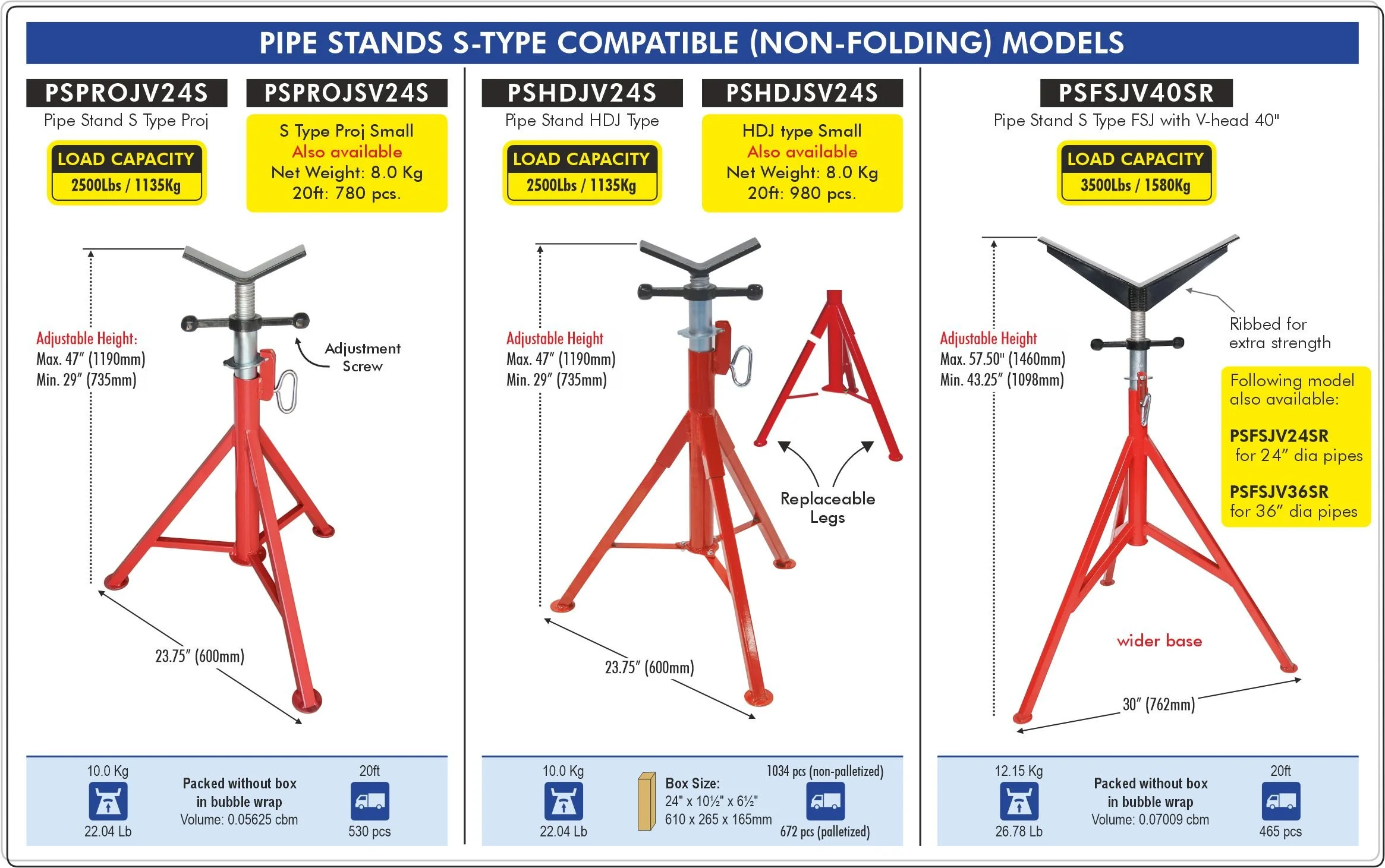 PIPE STANDS S-TYPE COMPATIBLE (NON-FOLDING) MODELS

PSPROJV24S
Pipe Stand S Type Proj

LOAD CAPACITY
2500Lbs / 1135Kg

PSPROJSV24S
S Type Proj Small
Also available
Net Weight: 8.0 Kg
20ft: 780 pcs.

Adjustable Height:
Max. 47" (1190mm)
Min. 29" (735mm)

Adjustment Screw

23.75" (600mm)

10.0 Kg
22.04 Lb
Packed without box in bubble wrap
Volume: 0.05625 cbm
20ft
530 pcs

PSHDJV24S
Pipe Stand HDJ Type

LOAD CAPACITY
2500Lbs / 1135Kg

PSHDJSV24S
HDJ type Small
Also available
Net Weight: 8.0 Kg
20ft: 980 pcs.

Adjustable Height
Max. 47" (1190mm)
Min. 29" (735mm)

Replaceable Legs

23.75" (600mm)

10.0 Kg
22.04 Lb
Box Size:
24" x 10½" x 6½"
610 x 265 x 165mm
1034 pcs (non-palletized)
672 pcs (palletized)

PSFSJV40SR
Pipe Stand S Type FSJ with V-head 40"

LOAD CAPACITY
3500Lbs / 1580Kg

Adjustable Height
Max. 57.50" (1460mm)
Min. 43.25" (1098mm)

Ribbed for extra strength

Following model also available:
PSFSJV24SR
for 24" dia pipes
PSFSJV36SR
for 36" dia pipes

wider base

30" (762mm)

12.15 Kg
26.78 Lb
Packed without box in bubble wrap
Volume: 0.07009 cbm
20ft
465 pcs