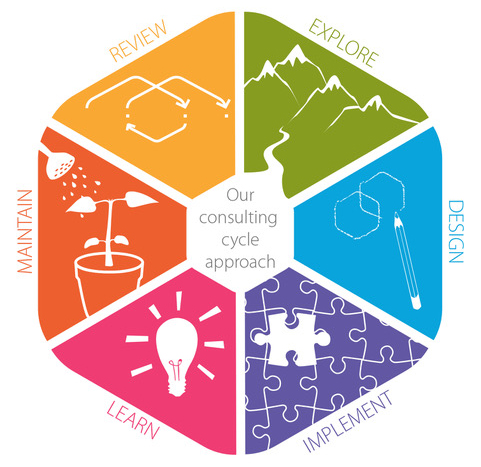 Our consulting cycle approach

EXPLORE

DESIGN

IMPLEMENT

LEARN

MAINTAIN

REVIEW